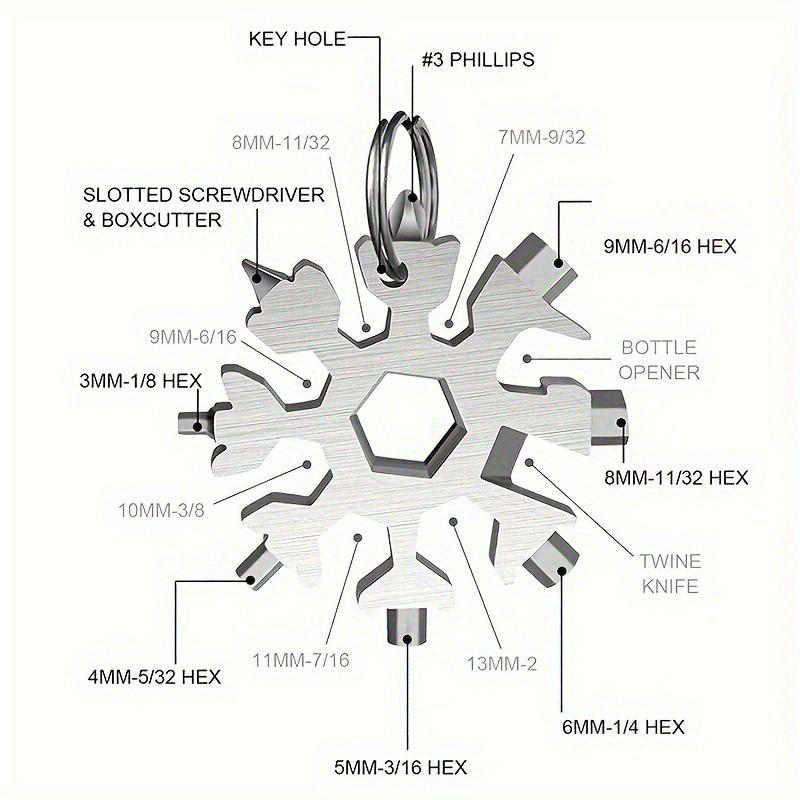 KEY HOLE

#3 PHILLIPS

8MM-11/32

7MM-9/32

SLOTTED SCREWDRIVER & BOXCUTTER

9MM-6/16 HEX

9MM-6/16

BOTTLE OPENER

3MM-1/8 HEX

8MM-11/32 HEX

10MM-3/8

TWINE KNIFE

4MM-5/32 HEX

11MM-7/16

13MM-2

6MM-1/4 HEX

5MM-3/16 HEX