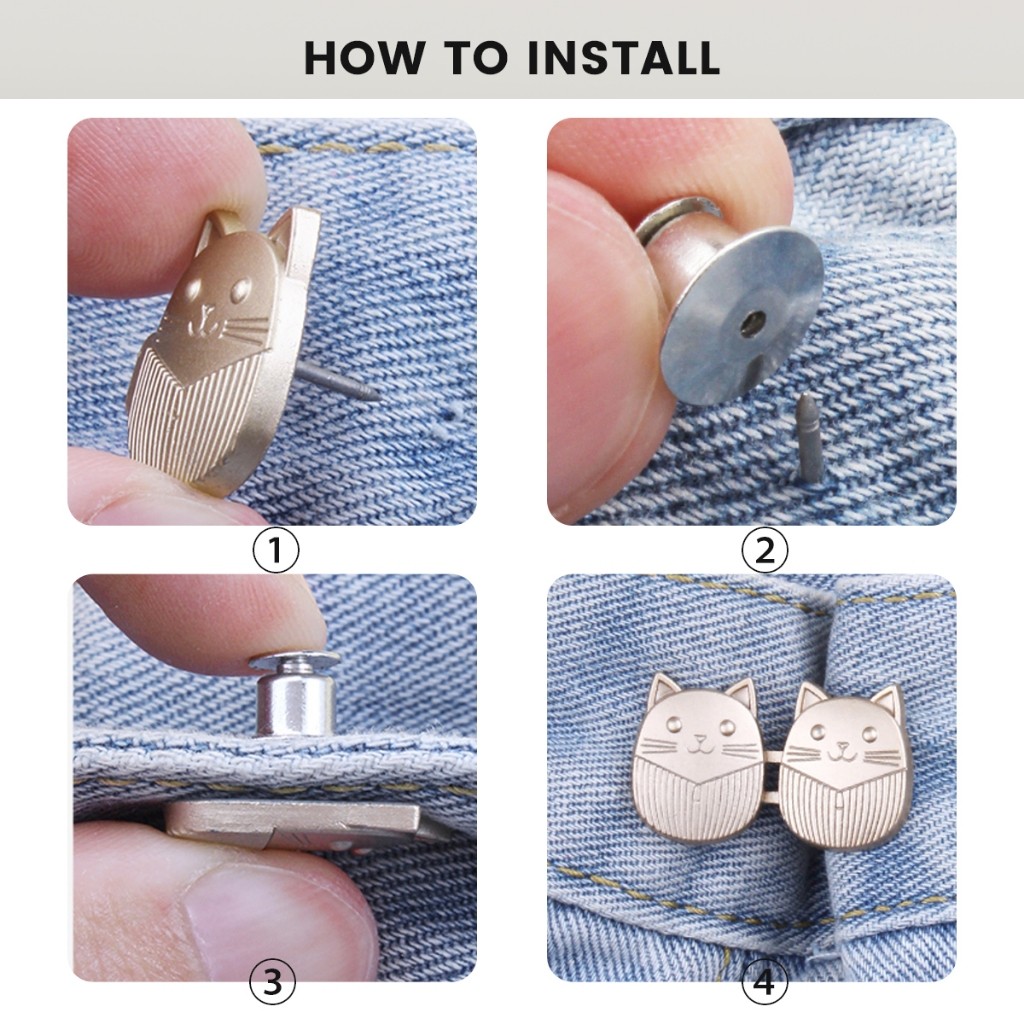 HOW TO INSTALL

1

2

3

4