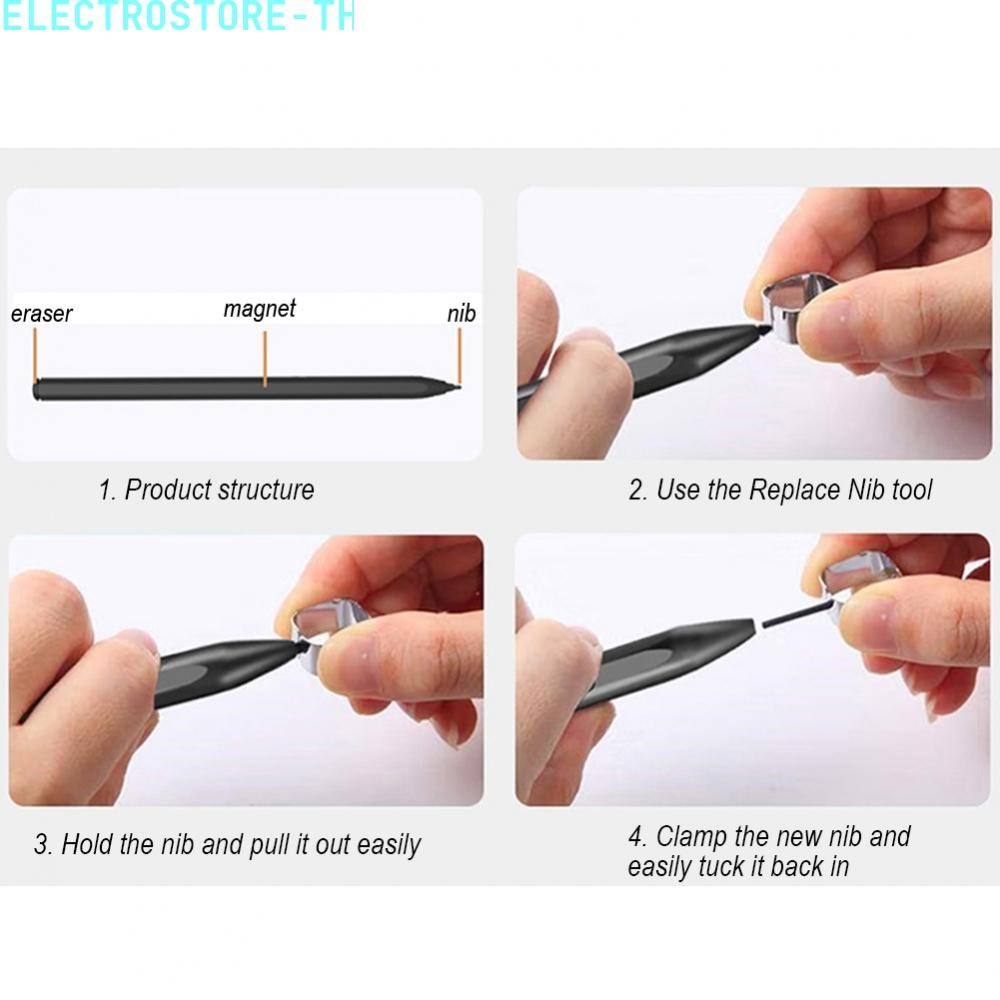 ELECTROSTORE-TH

eraser
magnet
nib

1. Product structure

2. Use the Replace Nib tool

3. Hold the nib and pull it out easily

4. Clamp the new nib and easily tuck it back in