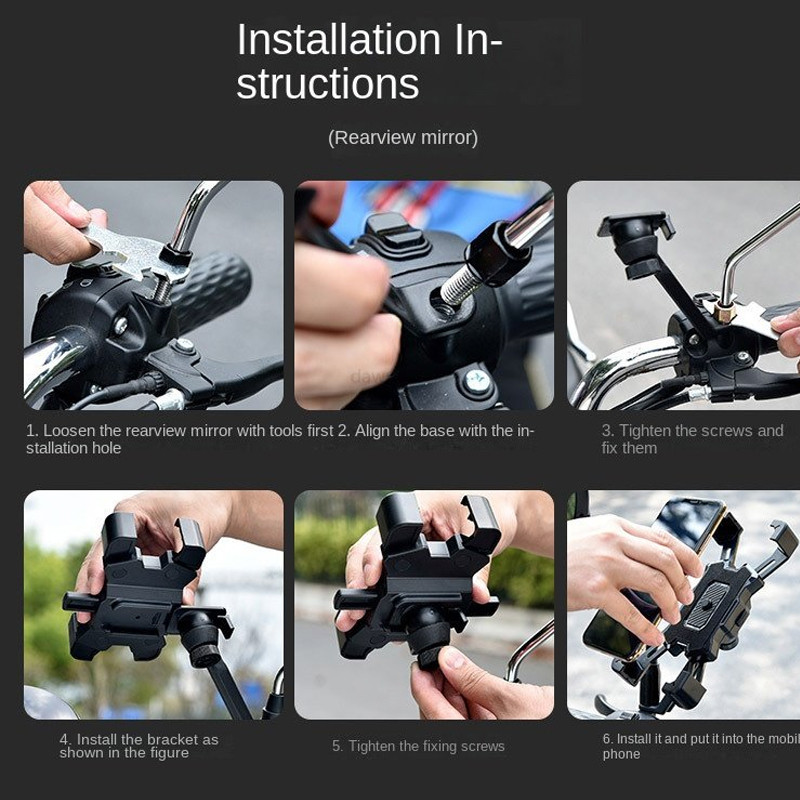 Installation Instructions

(Rearview mirror)

1. Loosen the rearview mirror with tools first 2. Align the base with the installation hole

3. Tighten the screws and fix them

4. Install the bracket as shown in the figure

5. Tighten the fixing screws

6. Install it and put it into the mobil phone