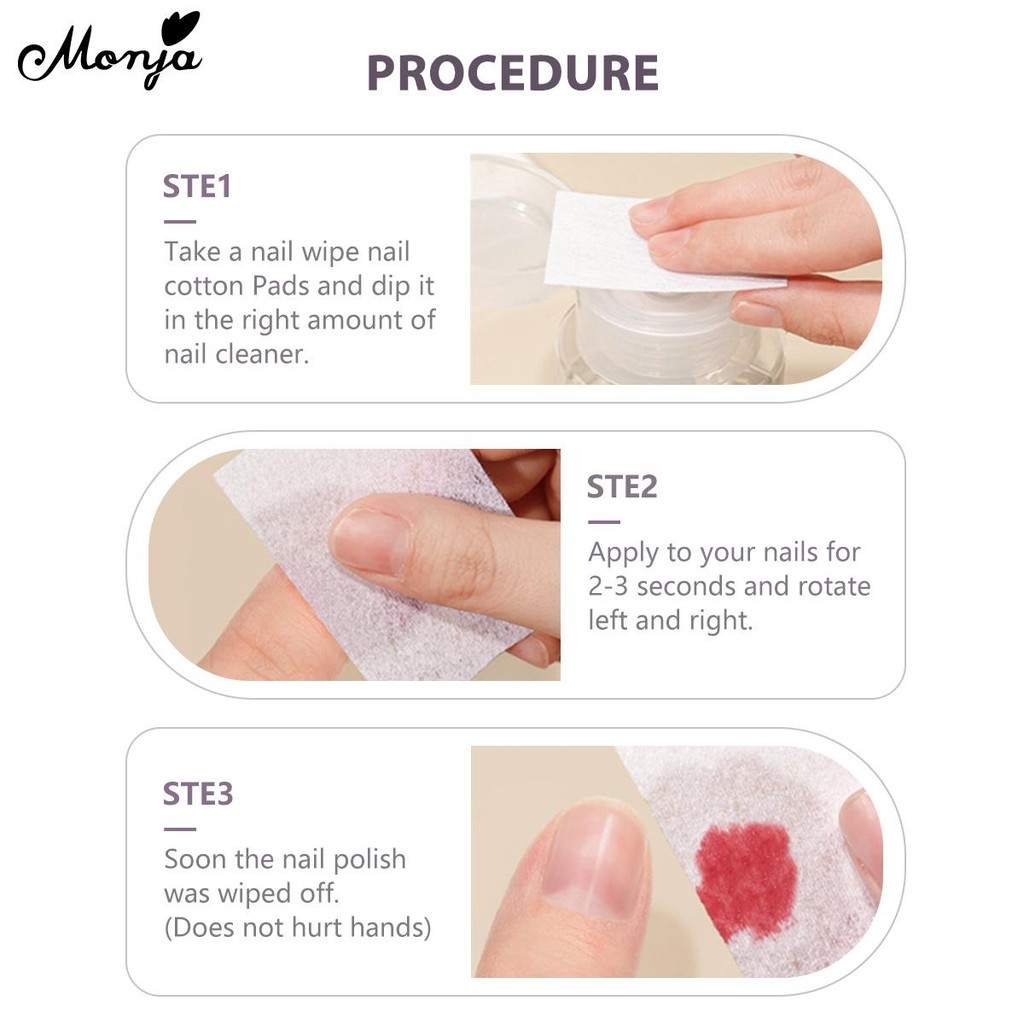 Monja

PROCEDURE

STE1

Take a nail wipe nail cotton Pads and dip it in the right amount of nail cleaner.

STE2

Apply to your nails for 2-3 seconds and rotate left and right.

STE3

Soon the nail polish was wiped off. (Does not hurt hands)