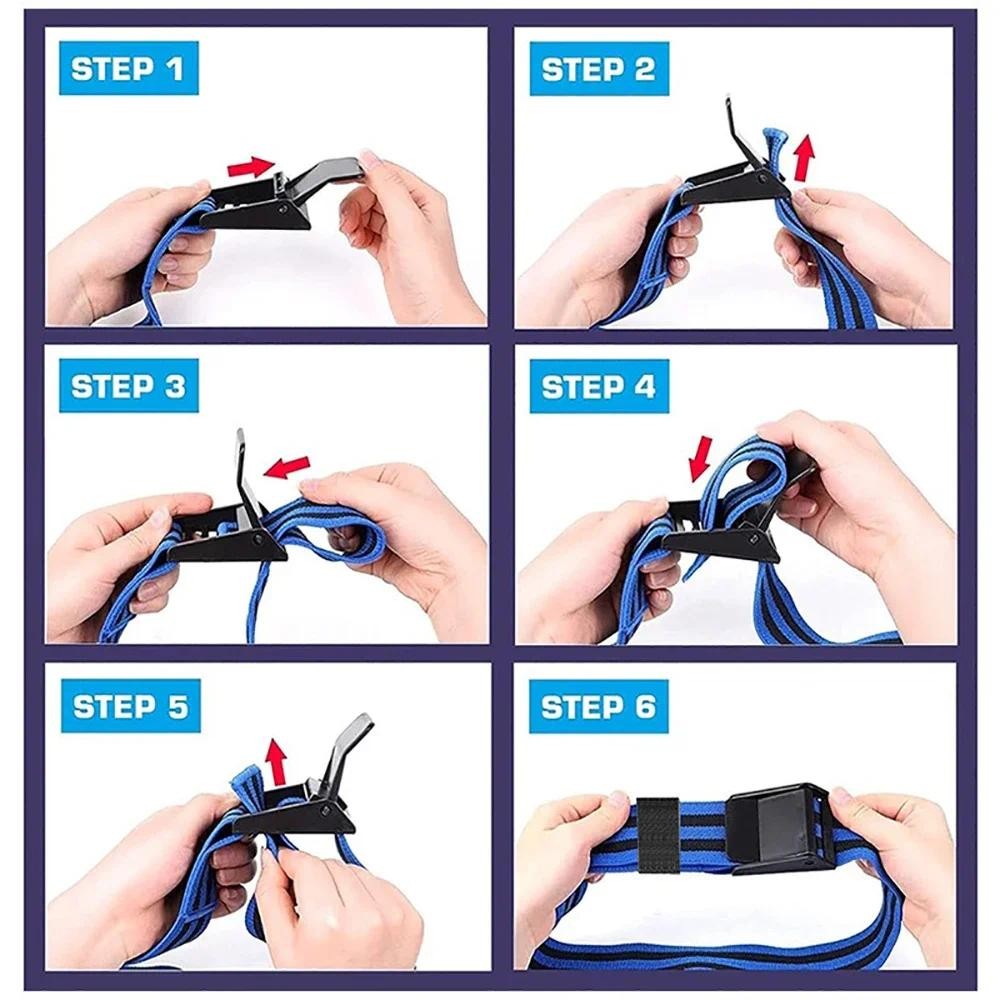 STEP 1

STEP 2

STEP 3

STEP 4

STEP 5

STEP 6