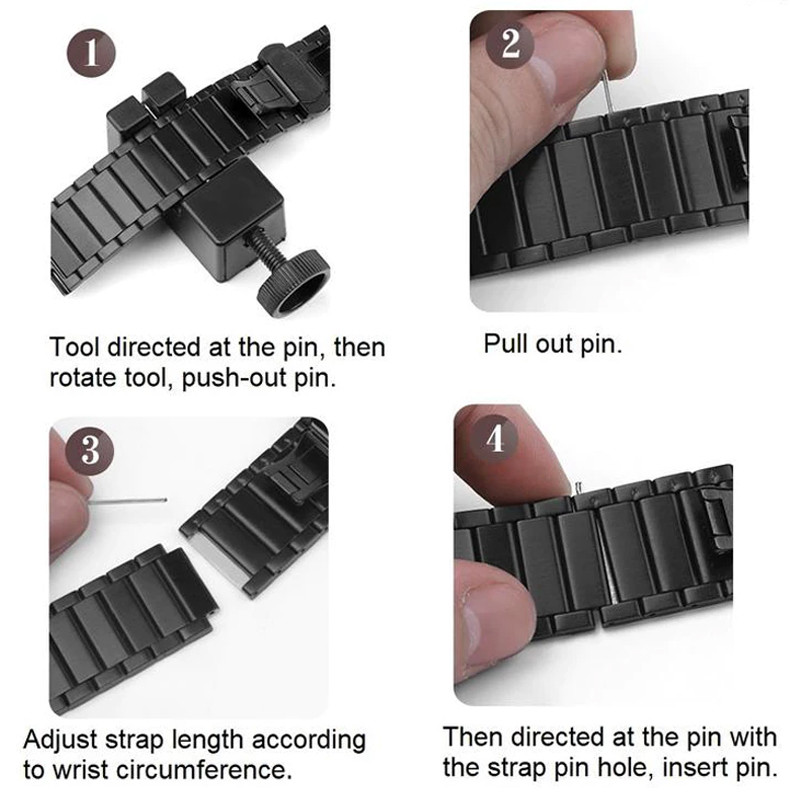 1

Tool directed at the pin, then rotate tool, push-out pin.

2

Pull out pin.

3

Adjust strap length according to wrist circumference.

4

Then directed at the pin with the strap pin hole, insert pin.