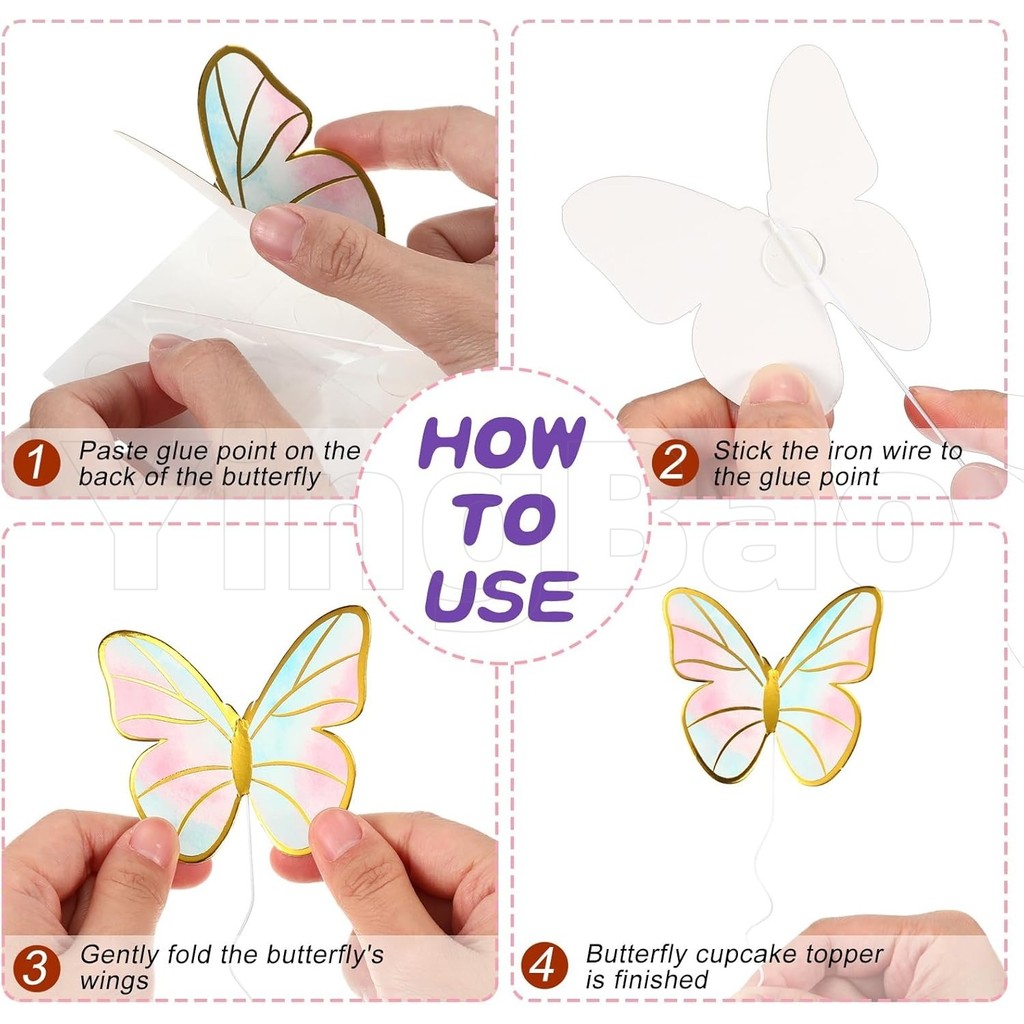 HOW TO USE

1 Paste glue point on the back of the butterfly

2 Stick the iron wire to the glue point

3 Gently fold the butterfly's wings

4 Butterfly cupcake topper is finished

YingBao