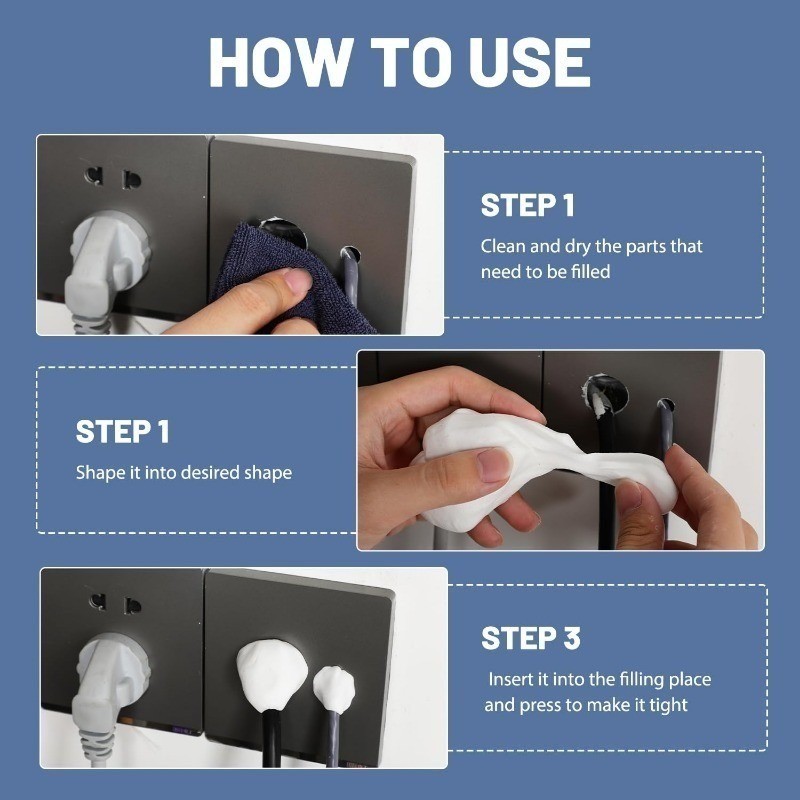 HOW TO USE

STEP 1
Clean and dry the parts that need to be filled

STEP 1
Shape it into desired shape

STEP 3
Insert it into the filling place and press to make it tight