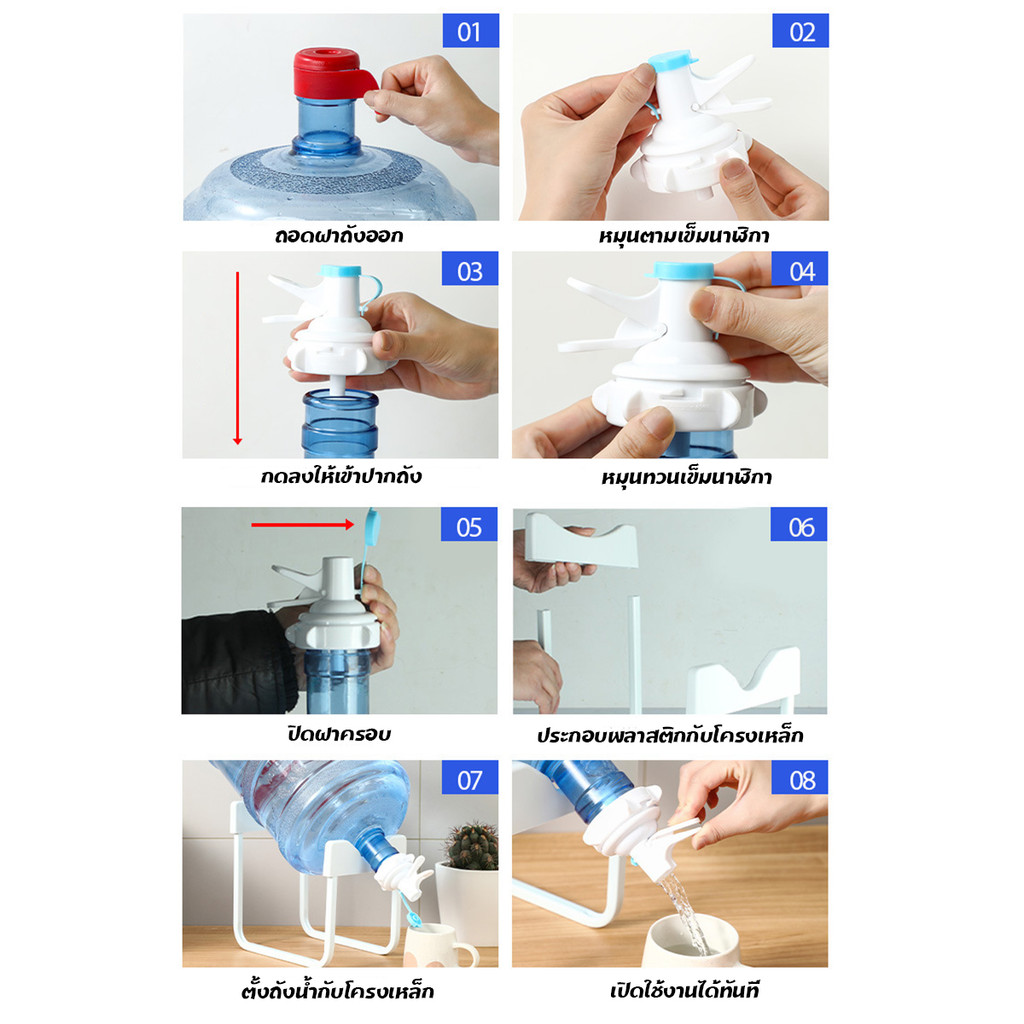 01
ถอดฝาถังออก

02
หมุนตามเข็มนาฬิกา

03
กดลงให้เข้าปากถัง

04
หมุนทวนเข็มนาฬิกา

05
ปิดฝาครอบ

06
ประกอบพลาสติกกับโครงเหล็ก

07
ตั้งถังน้ำกับโครงเหล็ก

08
เปิดใช้งานได้ทันที