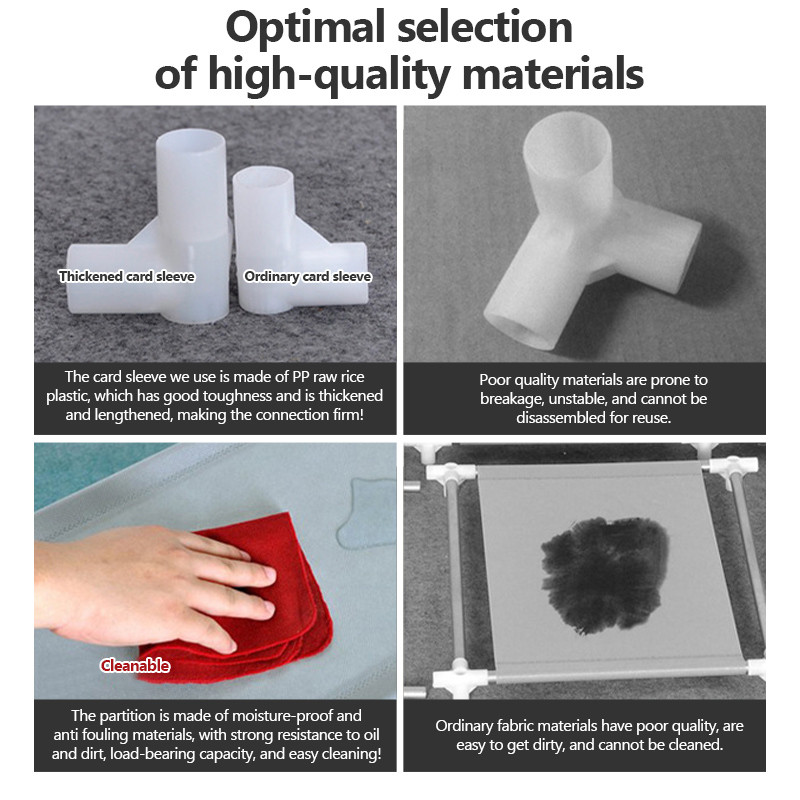 Optimal selection of high-quality materials

Thickened card sleeve

Ordinary card sleeve

The card sleeve we use is made of PP raw rice plastic, which has good toughness and is thickened and lengthened, making the connection firm!

Poor quality materials are prone to breakage, unstable, and cannot be disassembled for reuse.

Cleanable

The partition is made of moisture-proof and anti fouling materials, with strong resistance to oil and dirt, load-bearing capacity, and easy cleaning!

Ordinary fabric materials have poor quality, are easy to get dirty, and cannot be cleaned.