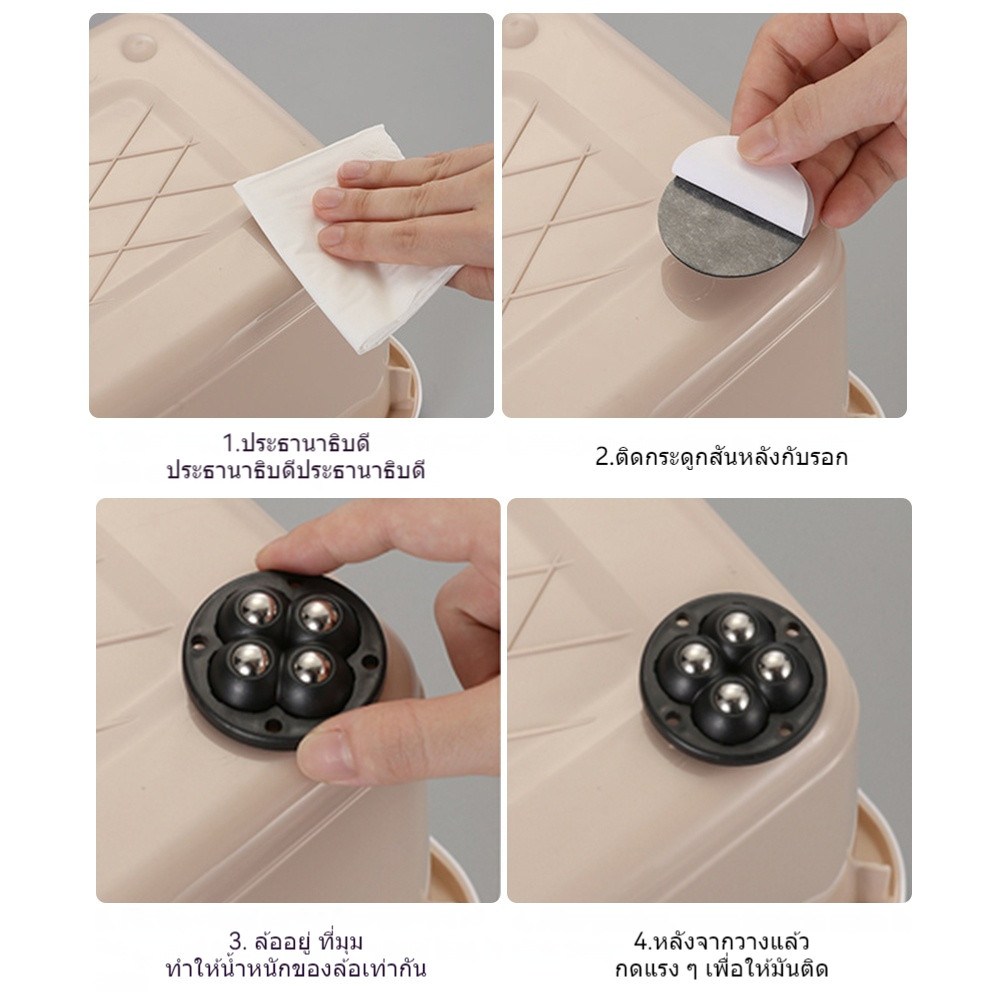 1.ประธานาธิบดี
ประธานาธิบดีประธานาธิบดี

2.ติดกระดูกสันหลังกับรอก

3. ล้ออยู่ ที่มุม
ทำให้น้ำหนักของล้อเท่ากัน

4.หลังจากวางแล้ว
กดแรง ๆ เพื่อให้มันติด