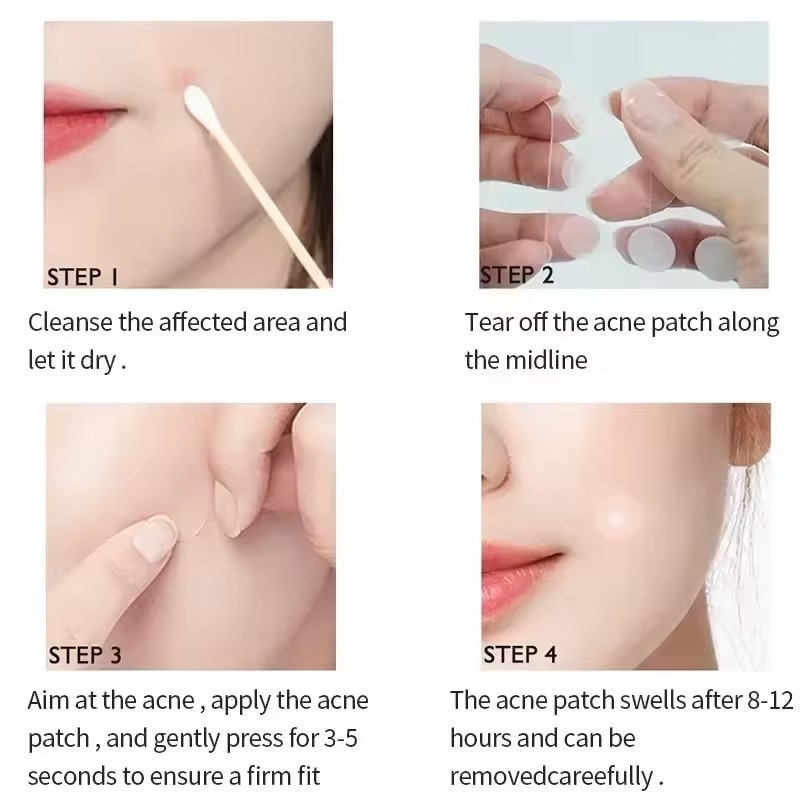 STEP 1

Cleanse the affected area and let it dry .

STEP 2

Tear off the acne patch along the midline

STEP 3

Aim at the acne , apply the acne patch , and gently press for 3-5 seconds to ensure a firm fit

STEP 4

The acne patch swells after 8-12 hours and can be removedcareefully .