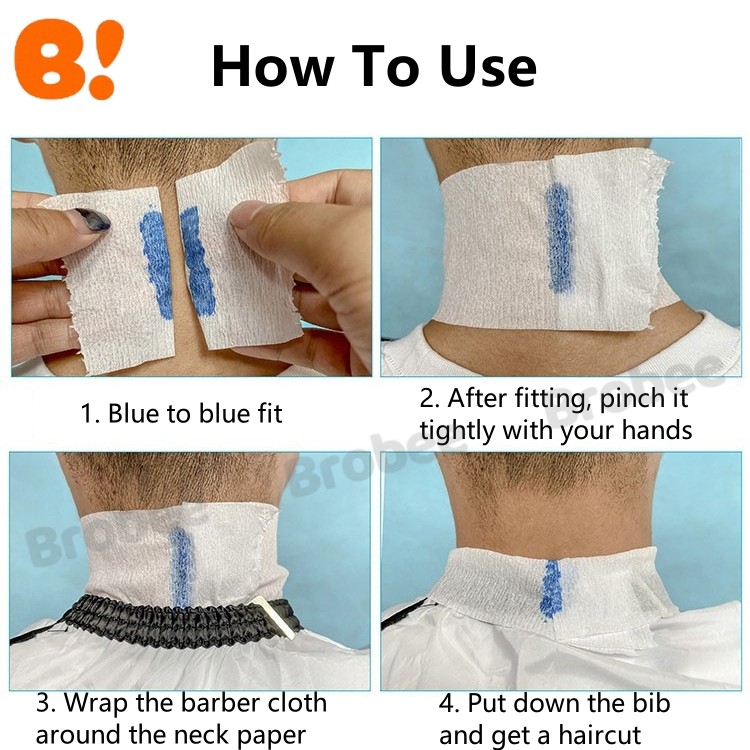 B!

How To Use

1. Blue to blue fit

2. After fitting, pinch it tightly with your hands

Brobee

Brobee

Brobee

3. Wrap the barber cloth around the neck paper

4. Put down the bib and get a haircut