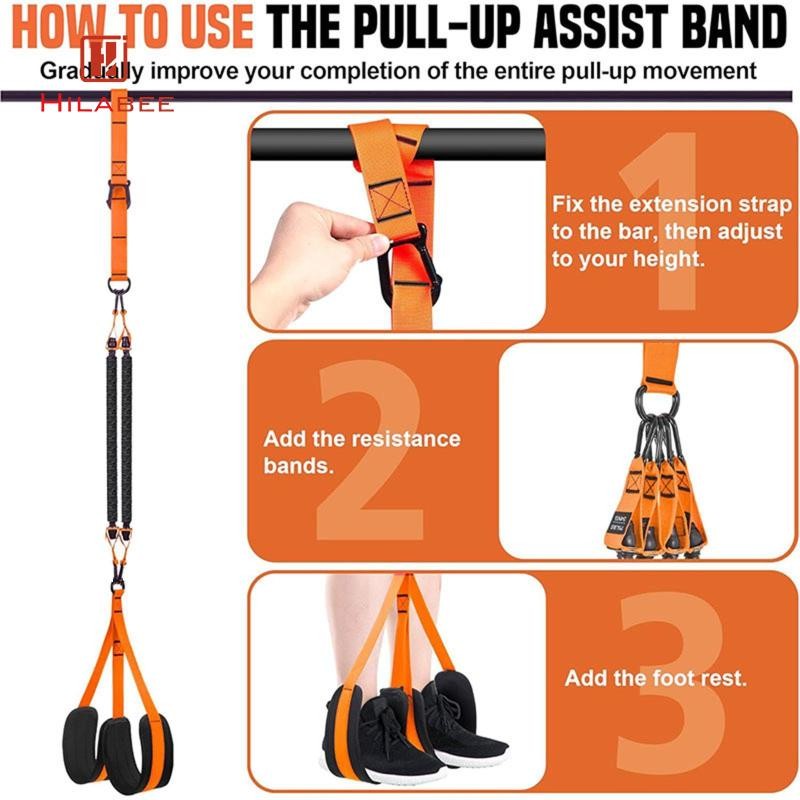 HOW TO USE THE PULL-UP ASSIST BAND

Gradually improve your completion of the entire pull-up movement

HILABEE

1

Fix the extension strap to the bar, then adjust to your height.

2

Add the resistance bands.

3

Add the foot rest.