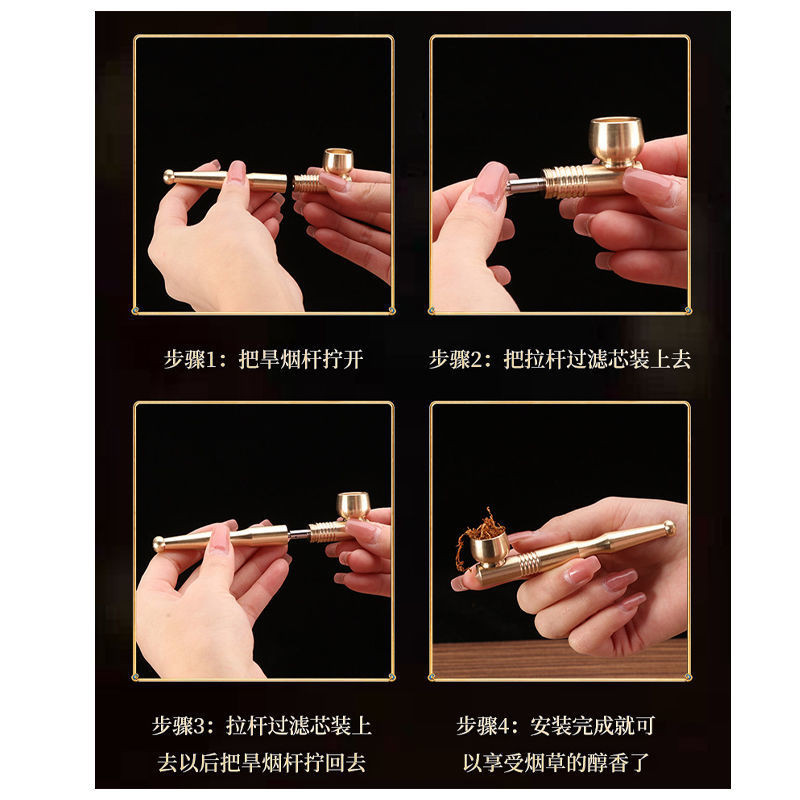 步骤1：把旱烟杆拧开

步骤2：把拉杆过滤芯装上去

步骤3：拉杆过滤芯装上去以后把旱烟杆拧回去

步骤4：安装完成就可以享受烟草的醇香了