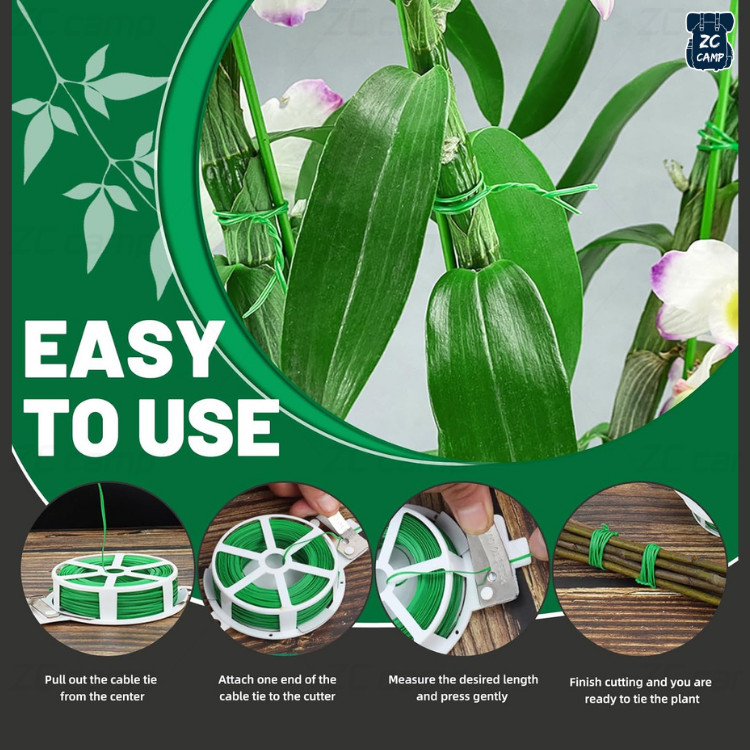 ZC CAMP

EASY TO USE

Pull out the cable tie from the center

Attach one end of the cable tie to the cutter

Measure the desired length and press gently

Finish cutting and you are ready to tie the plant