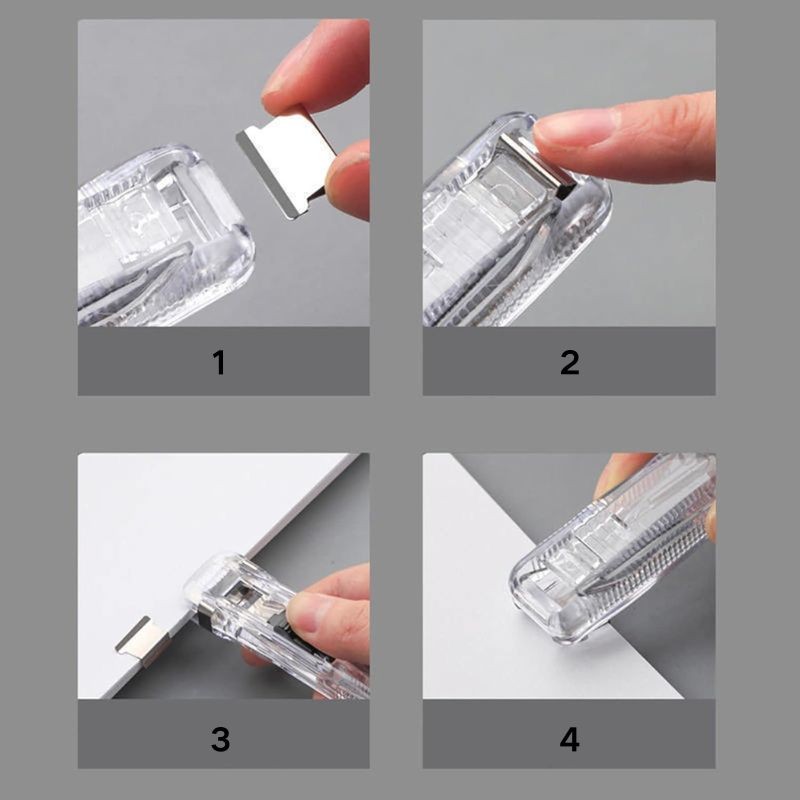 1

2

3

4