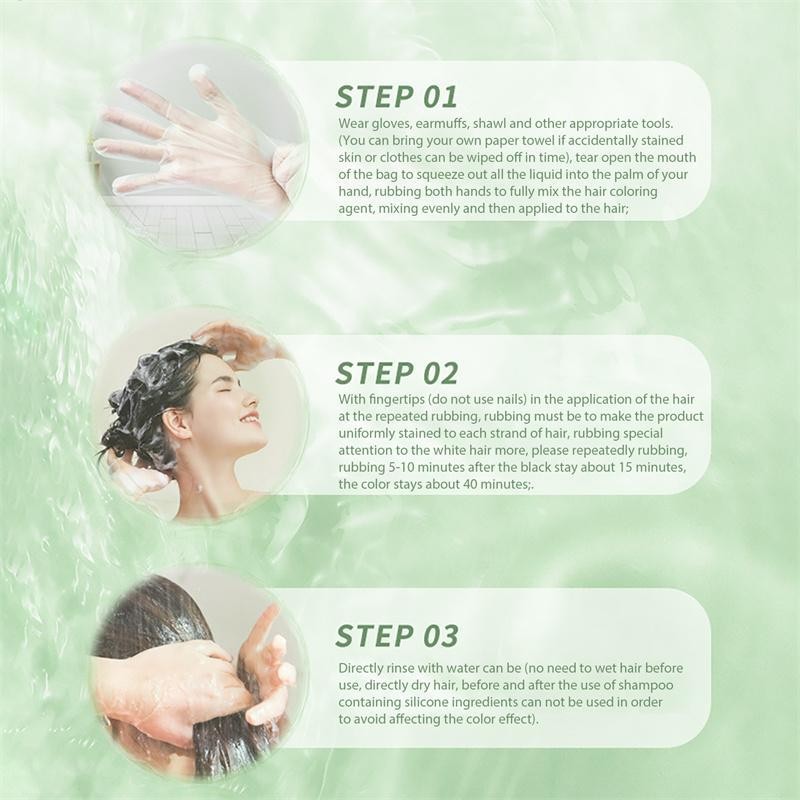 STEP 01

Wear gloves, earmuffs, shawl and other appropriate tools. (You can bring your own paper towel if accidentally stained skin or clothes can be wiped off in time), tear open the mouth of the bag to squeeze out all the liquid into the palm of your hand, rubbing both hands to fully mix the hair coloring agent, mixing evenly and then applied to the hair;

STEP 02

With fingertips (do not use nails) in the application of the hair at the repeated rubbing, rubbing must be to make the product uniformly stained to each strand of hair, rubbing special attention to the white hair more, please repeatedly rubbing, rubbing 5-10 minutes after the black stay about 15 minutes, the color stays about 40 minutes;.

STEP 03

Directly rinse with water can be (no need to wet hair before use, directly dry hair, before and after the use of shampoo containing silicone ingredients can not be used in order to avoid affecting the color effect).