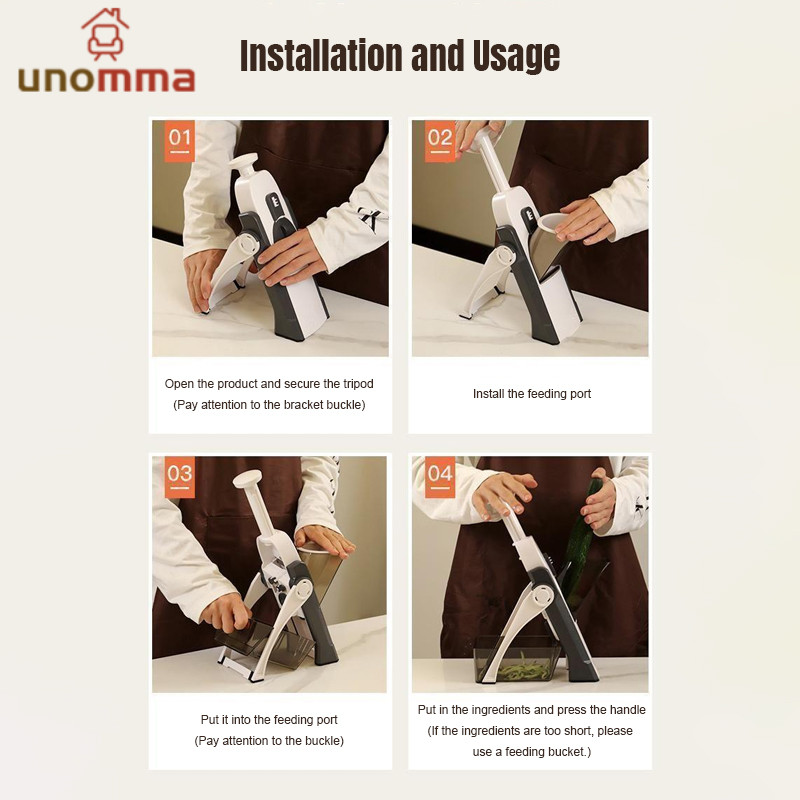 unomma

Installation and Usage

01

Open the product and secure the tripod
(Pay attention to the bracket buckle)

02

Install the feeding port

03

Put it into the feeding port
(Pay attention to the buckle)

04

Put in the ingredients and press the handle
(If the ingredients are too short, please use a feeding bucket.)