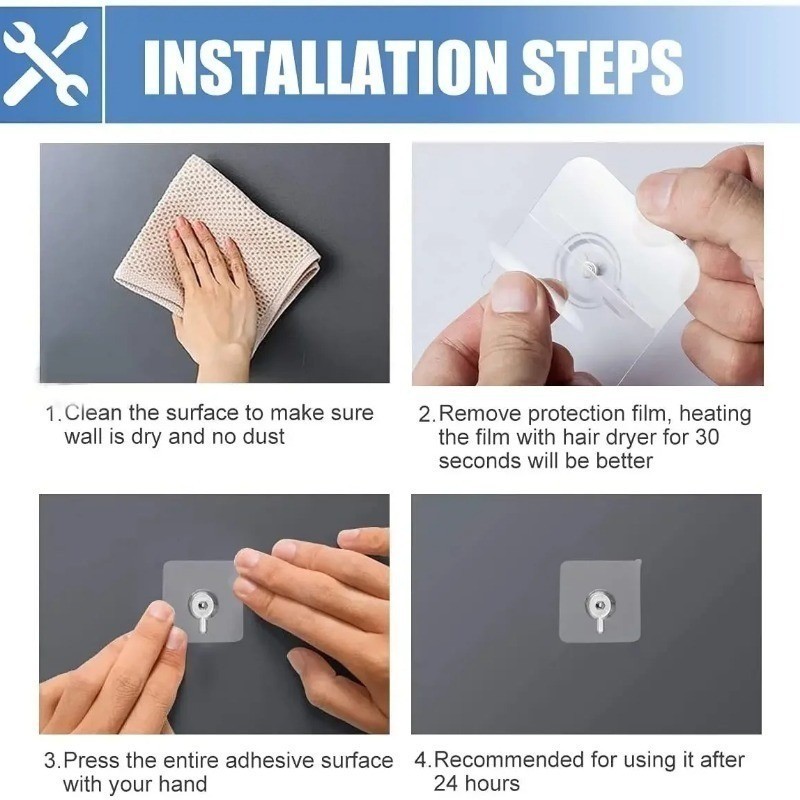 INSTALLATION STEPS

1. Clean the surface to make sure wall is dry and no dust

2. Remove protection film, heating the film with hair dryer for 30 seconds will be better

3. Press the entire adhesive surface with your hand

4. Recommended for using it after 24 hours