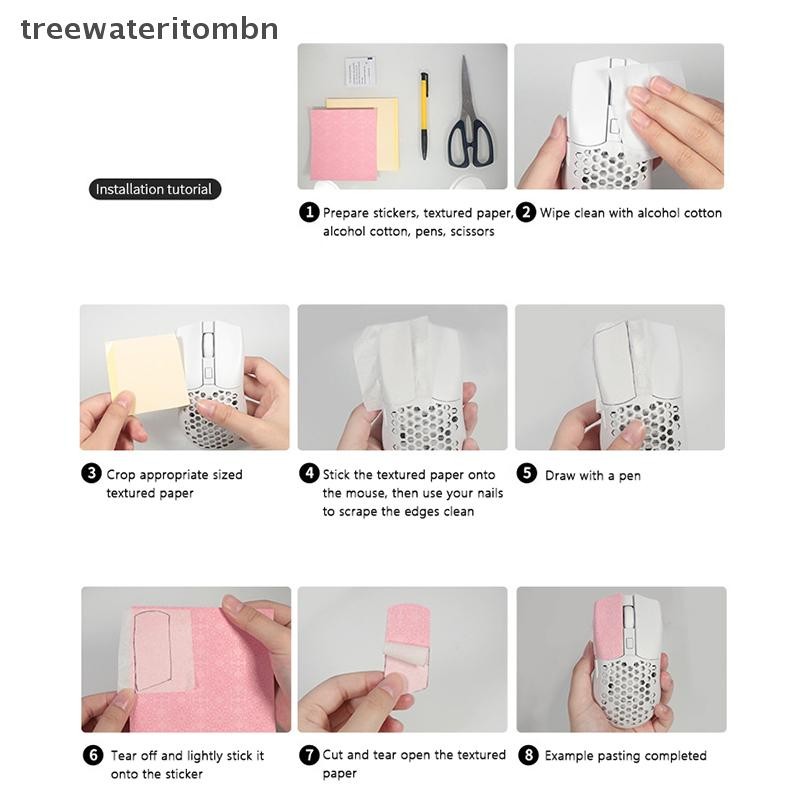 treewateritombn

Installation tutorial

1 Prepare stickers, textured paper, alcohol cotton, pens, scissors

2 Wipe clean with alcohol cotton

3 Crop appropriate sized textured paper

4 Stick the textured paper onto the mouse, then use your nails to scrape the edges clean

5 Draw with a pen

6 Tear off and lightly stick it onto the sticker

7 Cut and tear open the textured paper

8 Example pasting completed