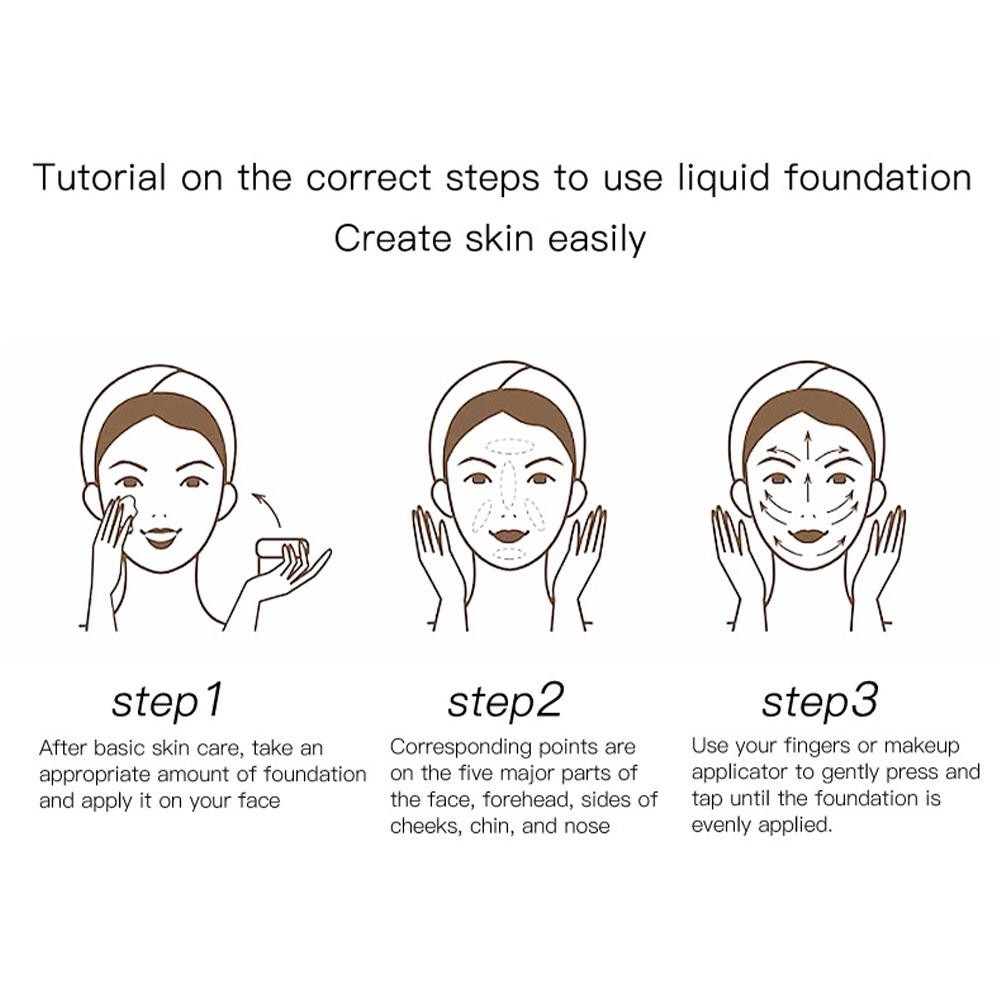 Tutorial on the correct steps to use liquid foundation
Create skin easily

step1
After basic skin care, take an appropriate amount of foundation and apply it on your face

step2
Corresponding points are on the five major parts of the face, forehead, sides of cheeks, chin, and nose

step3
Use your fingers or makeup applicator to gently press and tap until the foundation is evenly applied.