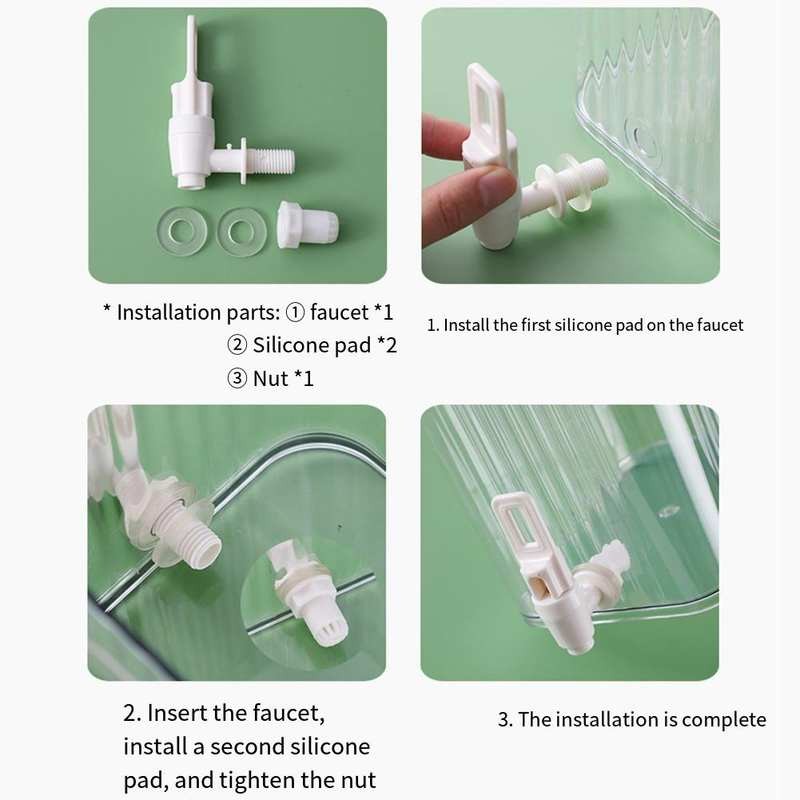 * Installation parts: ① faucet *1
② Silicone pad *2
③ Nut *1

1. Install the first silicone pad on the faucet

2. Insert the faucet, install a second silicone pad, and tighten the nut

3. The installation is complete