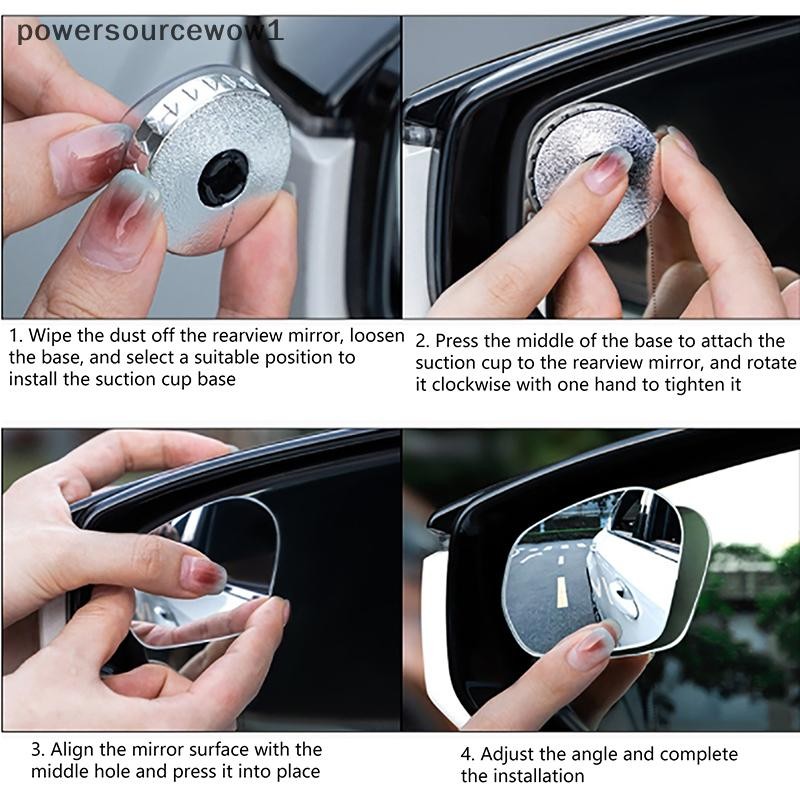 powersourcewow1

1. Wipe the dust off the rearview mirror, loosen the base, and select a suitable position to install the suction cup base

2. Press the middle of the base to attach the suction cup to the rearview mirror, and rotate it clockwise with one hand to tighten it

3. Align the mirror surface with the middle hole and press it into place

4. Adjust the angle and complete the installation