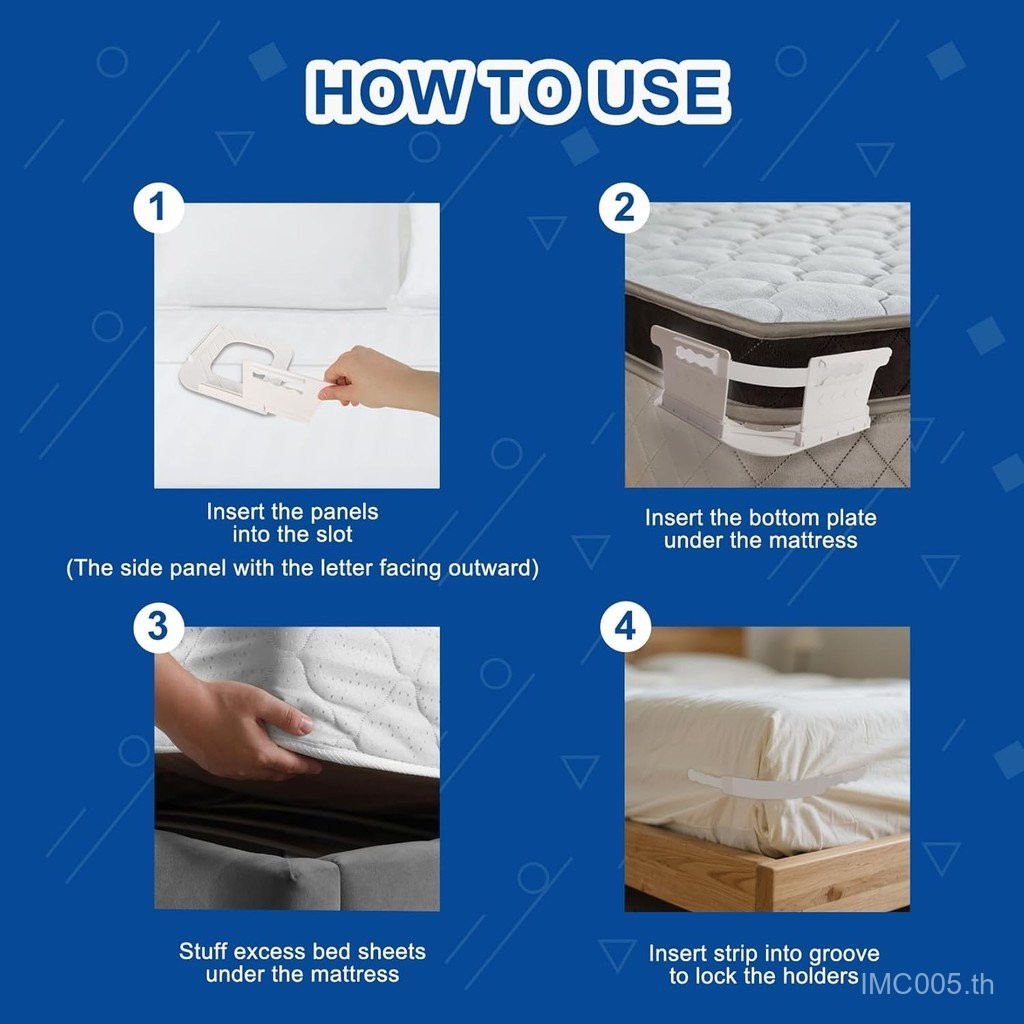 HOW TO USE

1

Insert the panels into the slot
(The side panel with the letter facing outward)

2

Insert the bottom plate under the mattress

3

Stuff excess bed sheets under the mattress

4

Insert strip into groove to lock the holders

IMC005.th