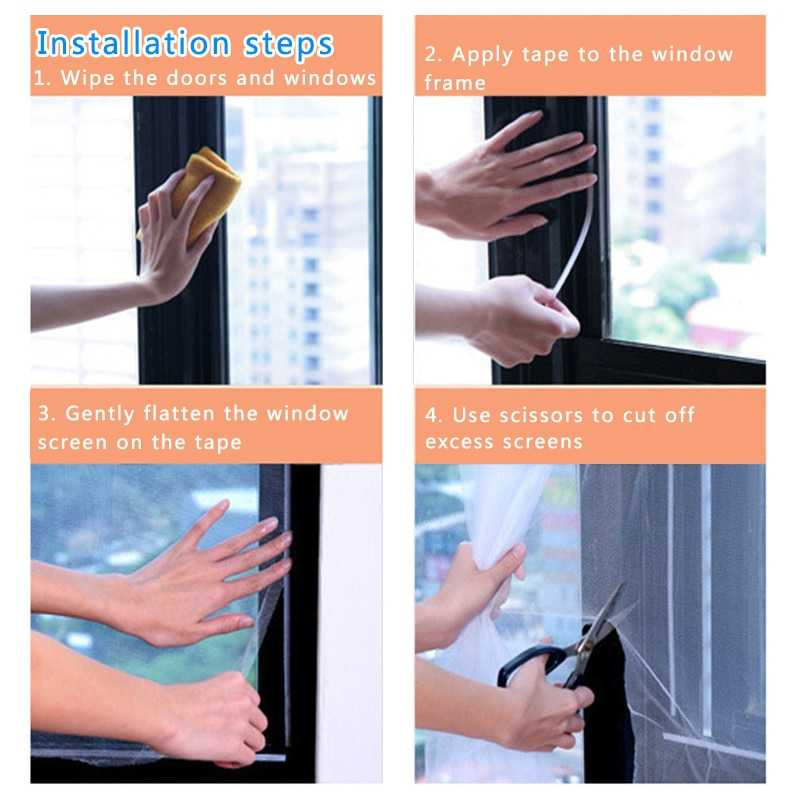 Installation steps
1. Wipe the doors and windows

2. Apply tape to the window frame

3. Gently flatten the window screen on the tape

4. Use scissors to cut off excess screens