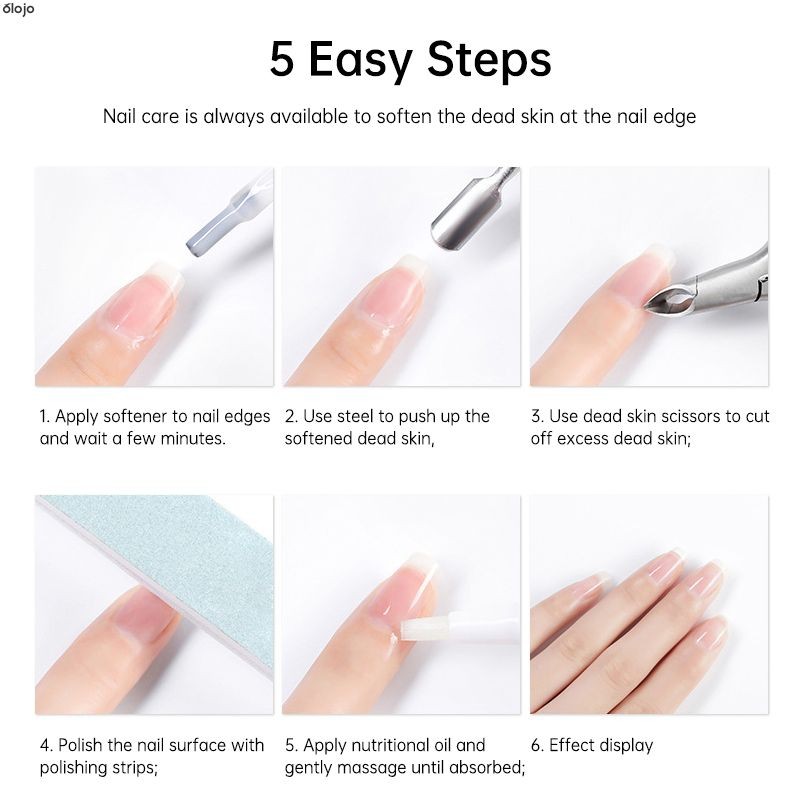 ólojo

5 Easy Steps

Nail care is always available to soften the dead skin at the nail edge

1. Apply softener to nail edges and wait a few minutes.

2. Use steel to push up the softened dead skin,

3. Use dead skin scissors to cut off excess dead skin;

4. Polish the nail surface with polishing strips;

5. Apply nutritional oil and gently massage until absorbed;

6. Effect display