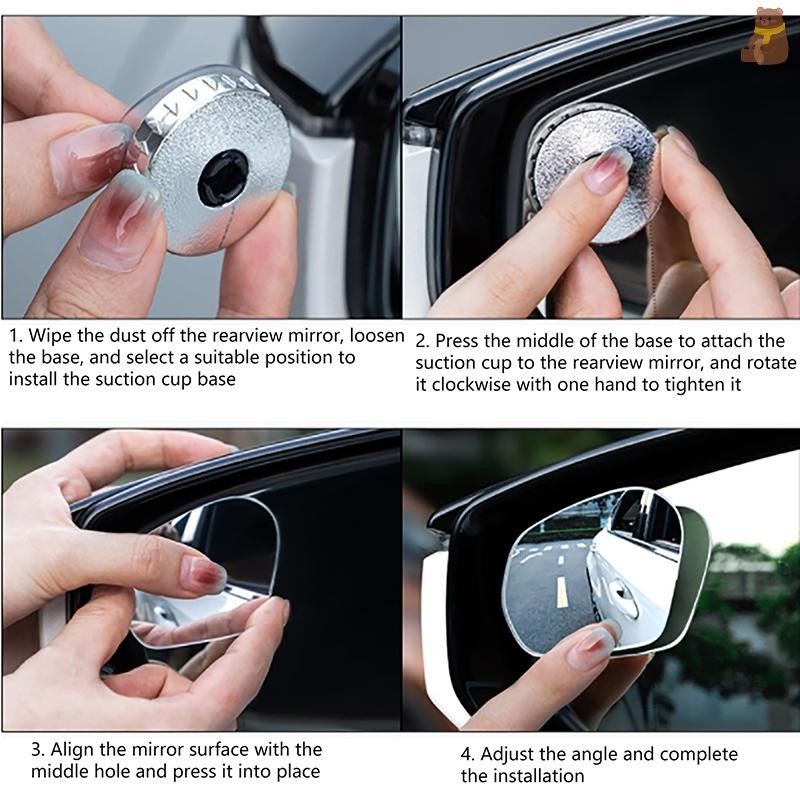 1. Wipe the dust off the rearview mirror, loosen the base, and select a suitable position to install the suction cup base

2. Press the middle of the base to attach the suction cup to the rearview mirror, and rotate it clockwise with one hand to tighten it

3. Align the mirror surface with the middle hole and press it into place

4. Adjust the angle and complete the installation