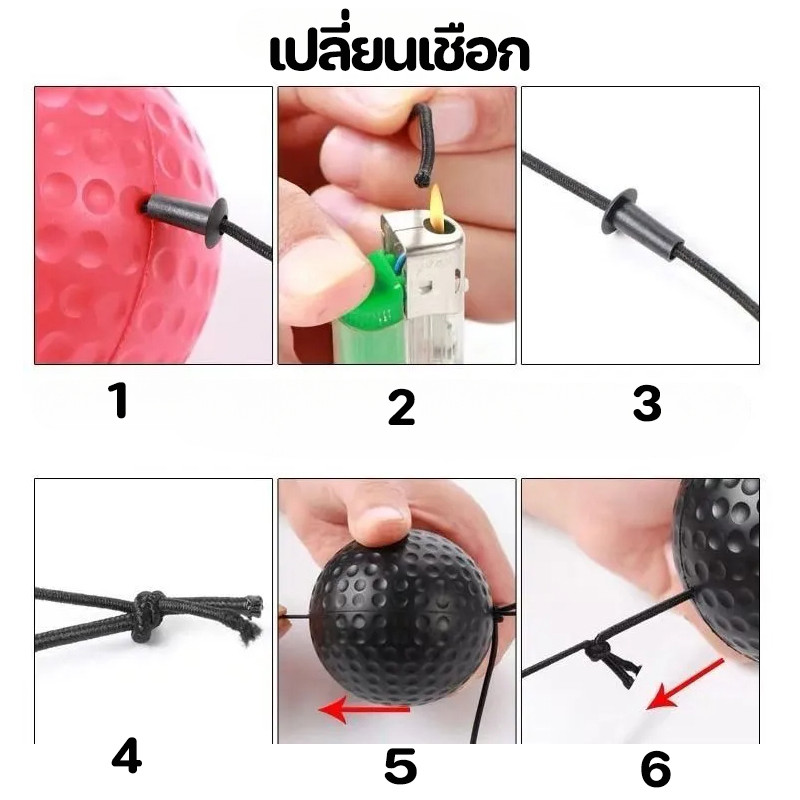 เปลี่ยนเชือก

1

2

3

4

5

6