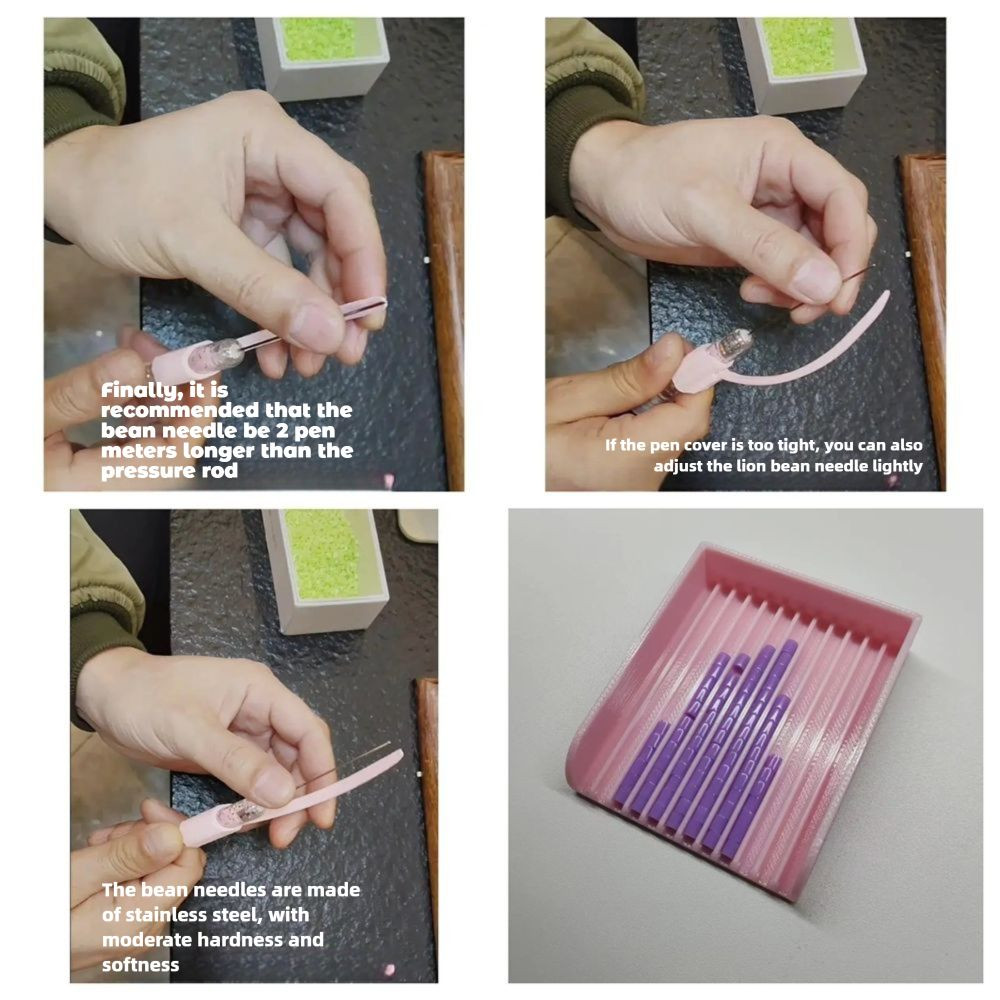 Finally, it is recommended that the bean needle be 2 pen meters longer than the pressure rod

If the pen cover is too tight, you can also adjust the lion bean needle lightly

The bean needles are made of stainless steel, with moderate hardness and softness