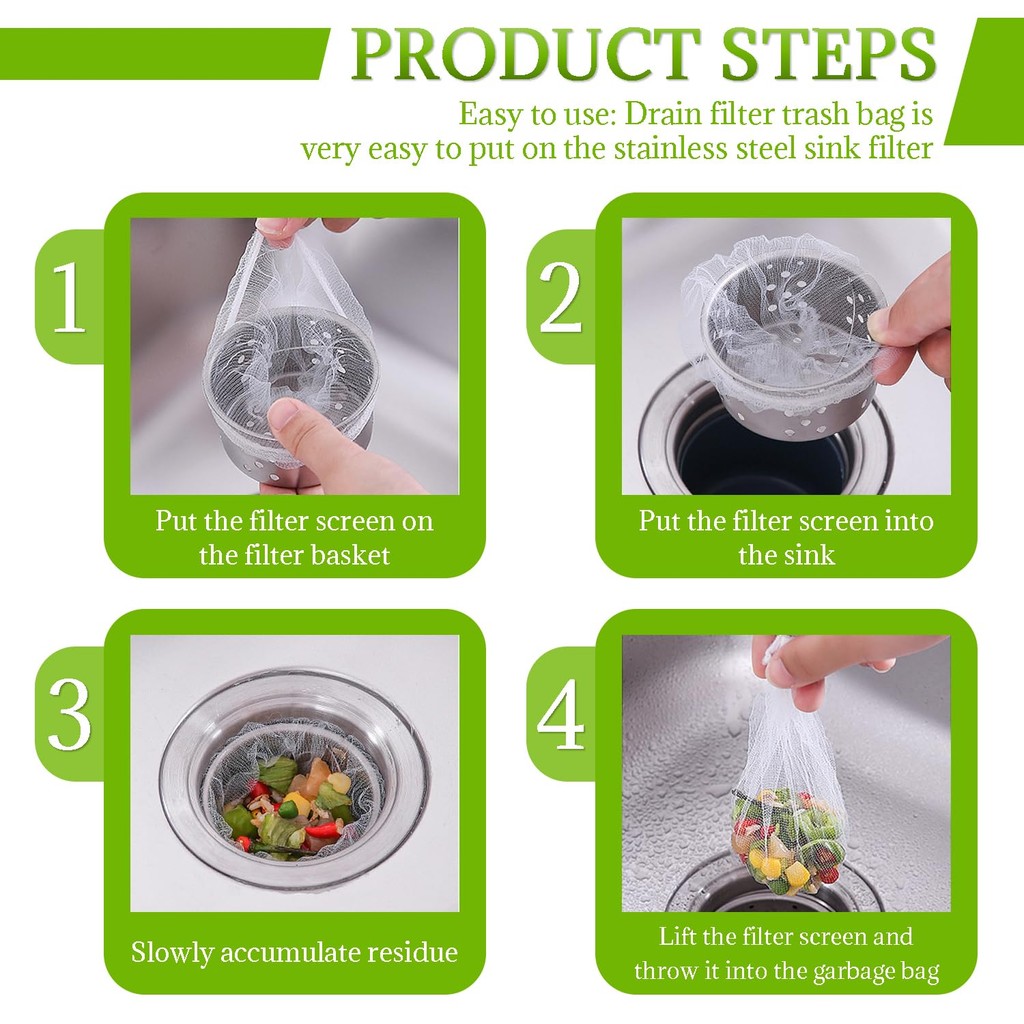 PRODUCT STEPS

Easy to use: Drain filter trash bag is very easy to put on the stainless steel sink filter

1

Put the filter screen on the filter basket

2

Put the filter screen into the sink

3

Slowly accumulate residue

4

Lift the filter screen and throw it into the garbage bag