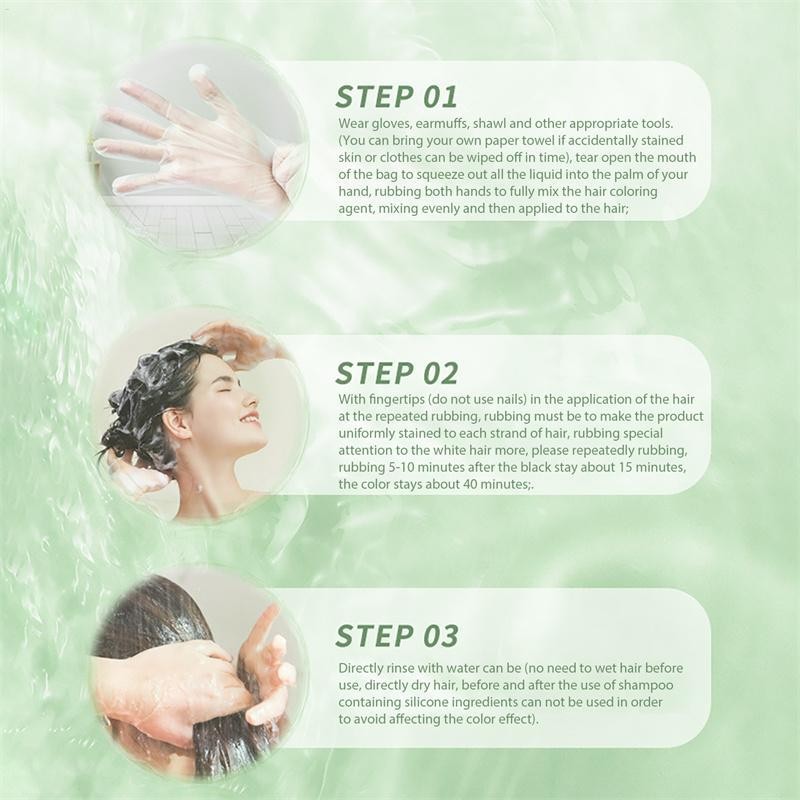 STEP 01

Wear gloves, earmuffs, shawl and other appropriate tools. (You can bring your own paper towel if accidentally stained skin or clothes can be wiped off in time), tear open the mouth of the bag to squeeze out all the liquid into the palm of your hand, rubbing both hands to fully mix the hair coloring agent, mixing evenly and then applied to the hair;

STEP 02

With fingertips (do not use nails) in the application of the hair at the repeated rubbing, rubbing must be to make the product uniformly stained to each strand of hair, rubbing special attention to the white hair more, please repeatedly rubbing, rubbing 5-10 minutes after the black stay about 15 minutes, the color stays about 40 minutes;.

STEP 03

Directly rinse with water can be (no need to wet hair before use, directly dry hair, before and after the use of shampoo containing silicone ingredients can not be used in order to avoid affecting the color effect).