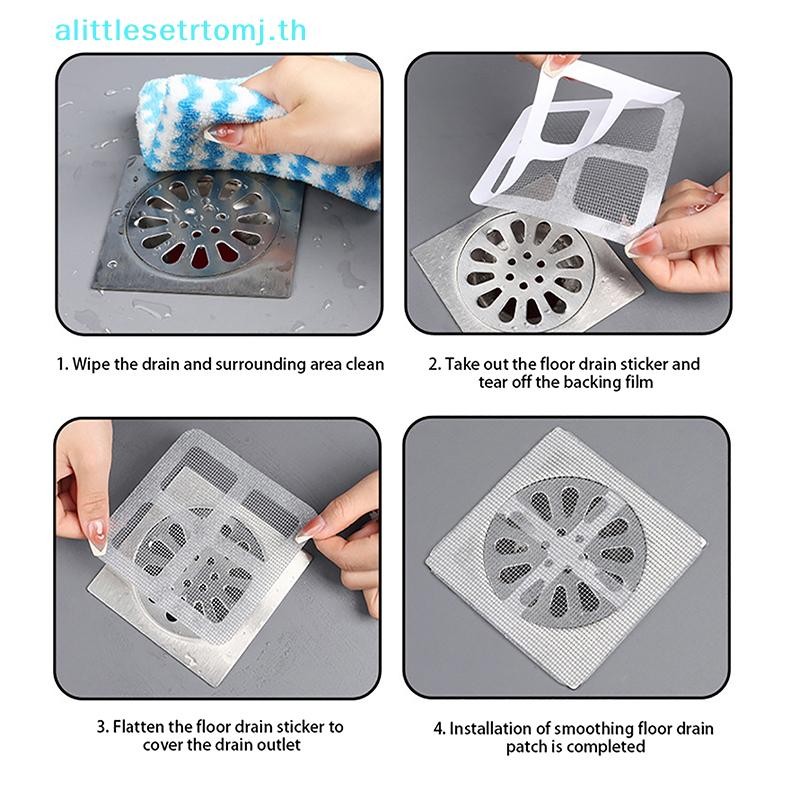 alittlesetrtomj.th

1. Wipe the drain and surrounding area clean

2. Take out the floor drain sticker and tear off the backing film

3. Flatten the floor drain sticker to cover the drain outlet

4. Installation of smoothing floor drain patch is completed