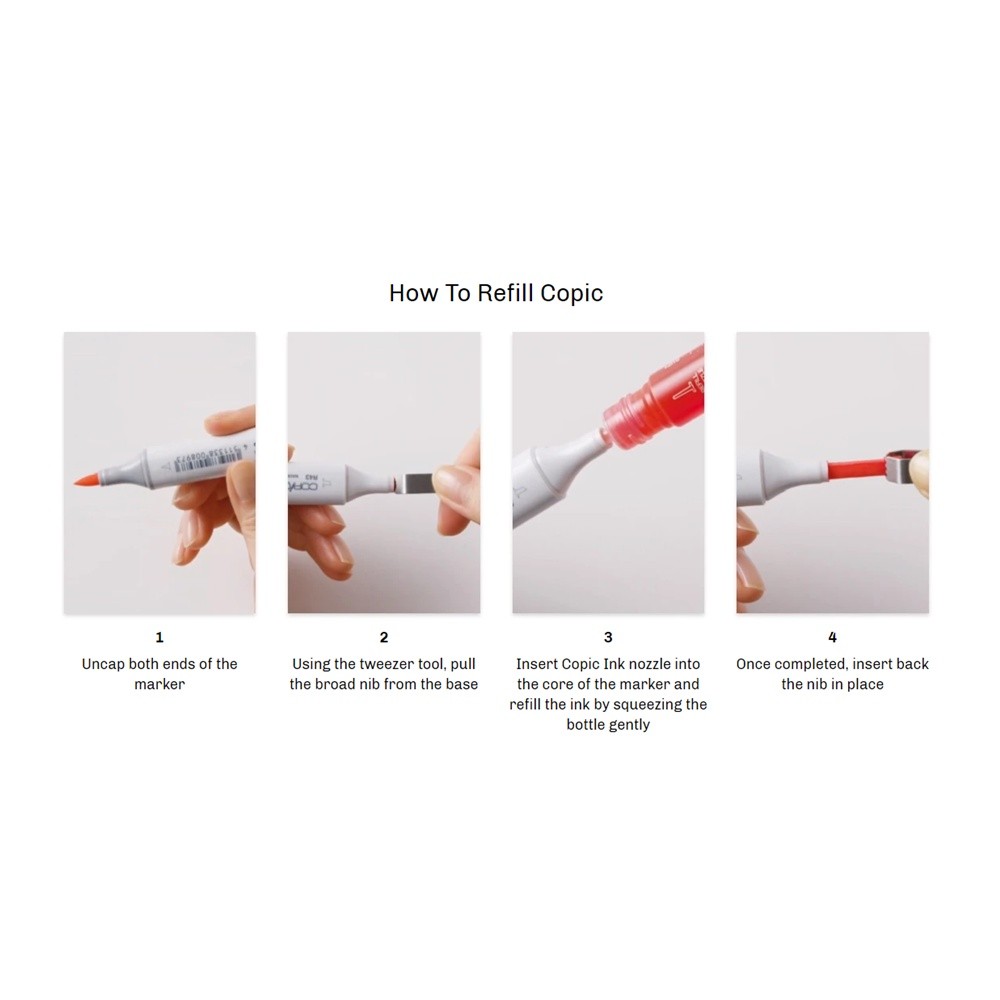 How To Refill Copic

1
Uncap both ends of the marker

2
Using the tweezer tool, pull the broad nib from the base

3
Insert Copic Ink nozzle into the core of the marker and refill the ink by squeezing the bottle gently

4
Once completed, insert back the nib in place