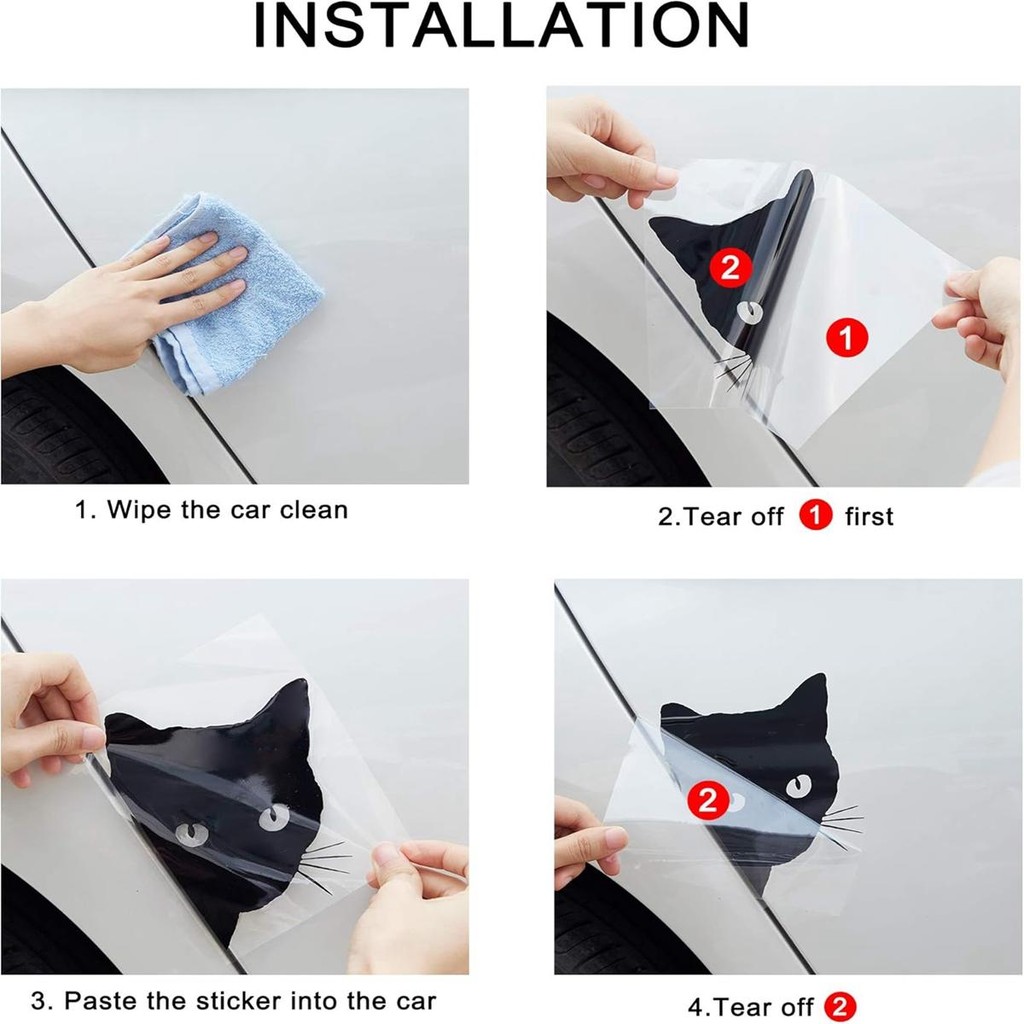 INSTALLATION

2

1

1. Wipe the car clean

2.Tear off 1 first

2

3. Paste the sticker into the car

4.Tear off 2