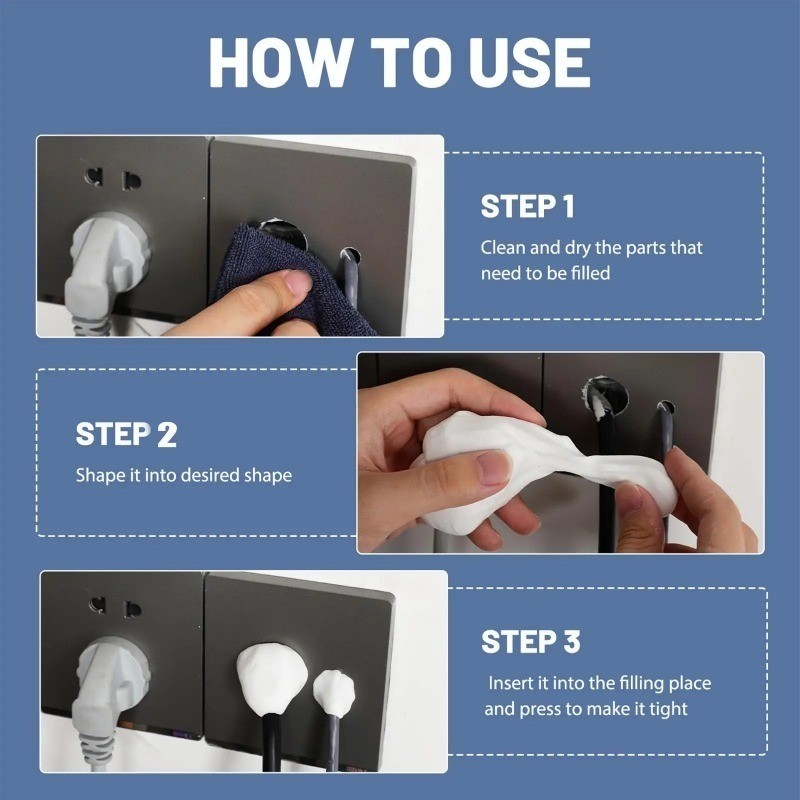 HOW TO USE

STEP 1

Clean and dry the parts that need to be filled

STEP 2

Shape it into desired shape

STEP 3

Insert it into the filling place and press to make it tight