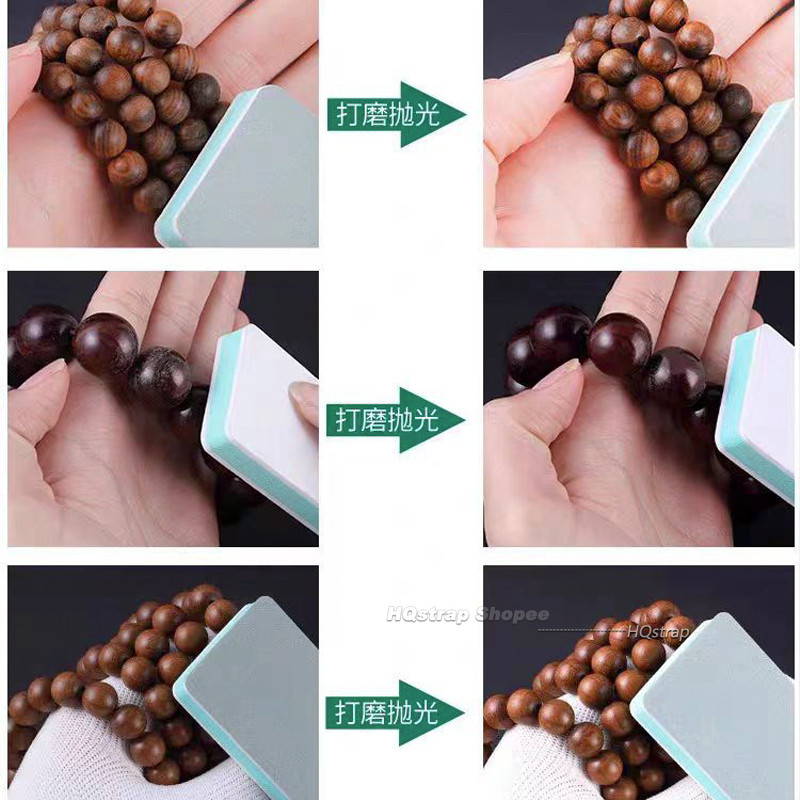 打磨抛光

打磨抛光

HQstrap Shopee

HQstrap

打磨抛光