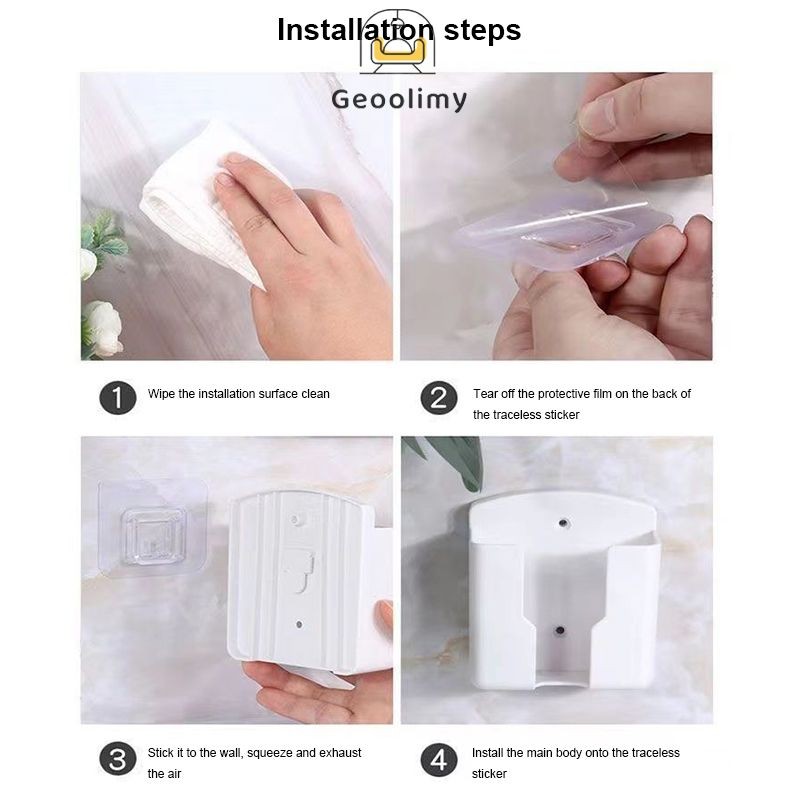 Installation steps

Geoolimy

1 Wipe the installation surface clean

2 Tear off the protective film on the back of the traceless sticker

3 Stick it to the wall, squeeze and exhaust the air

4 Install the main body onto the traceless sticker