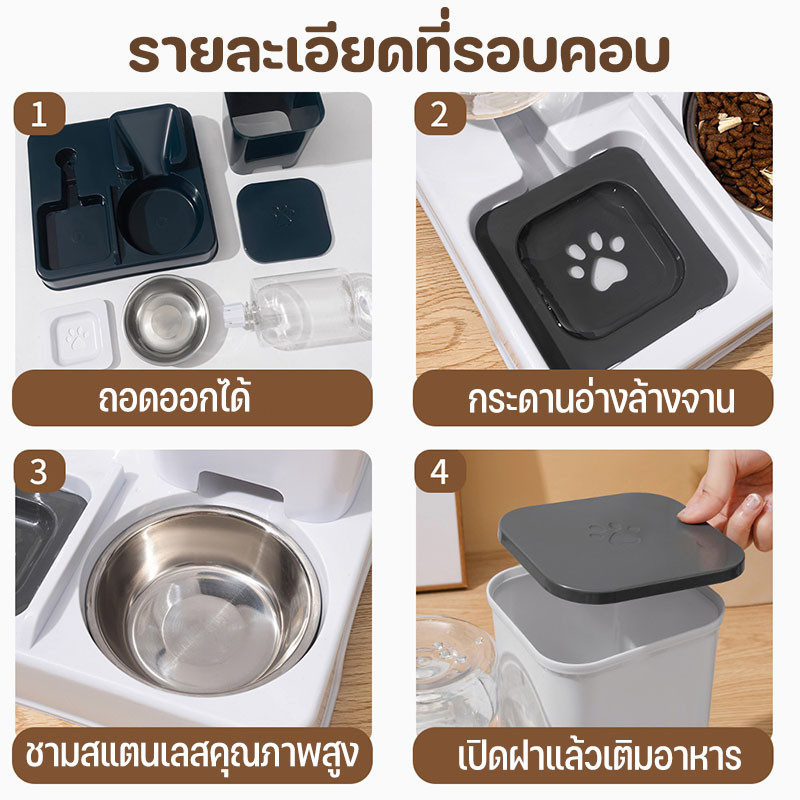 รายละเอียดที่รอบคอบ

1

ถอดออกได้

2

กระดานอ่างล้างจาน

3

ชามสแตนเลสคุณภาพสูง

4

เปิดฝาแล้วเติมอาหาร