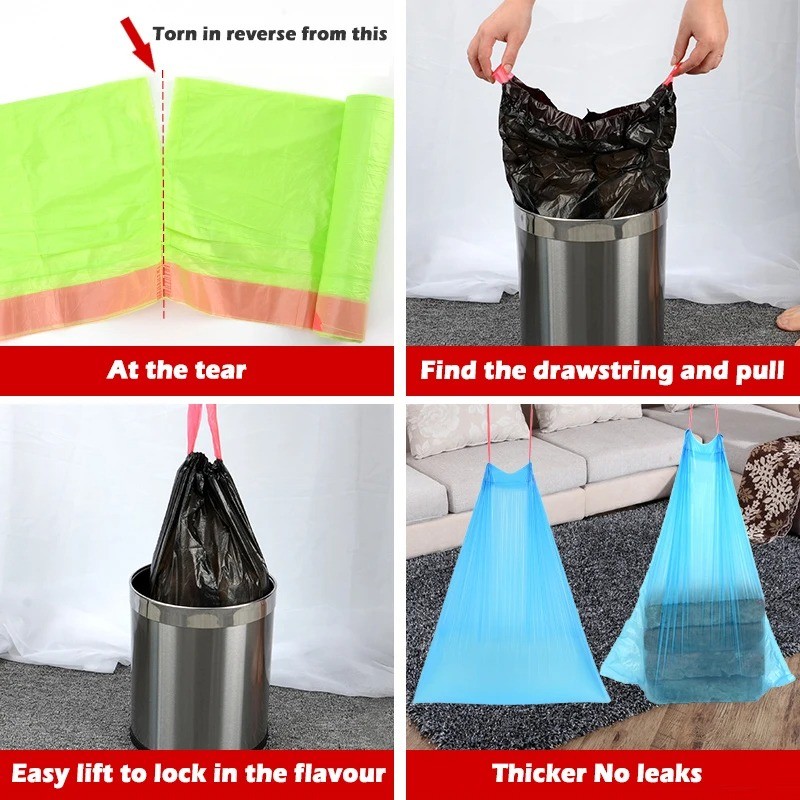 Torn in reverse from this

At the tear

Find the drawstring and pull

Easy lift to lock in the flavour

Thicker No leaks