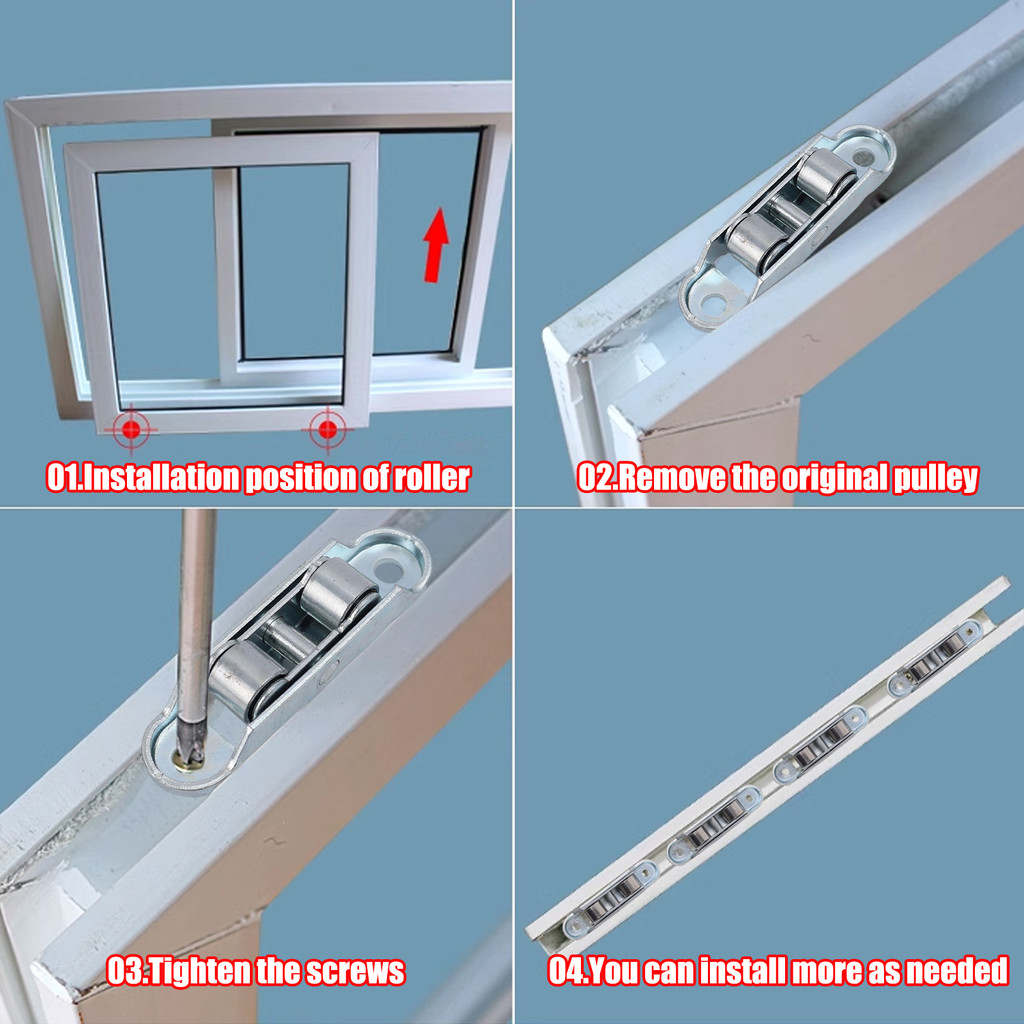 01.Installation position of roller

02.Remove the original pulley

03.Tighten the screws

04.You can install more as needed