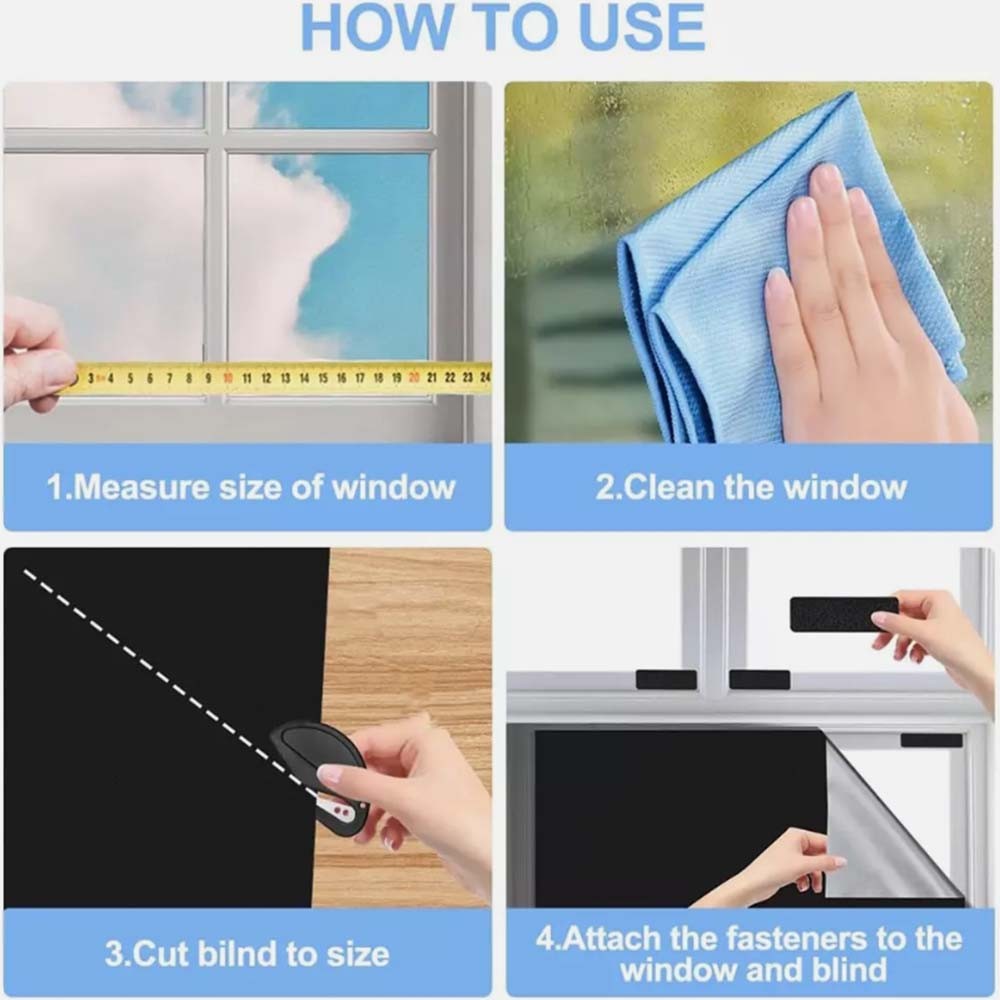 HOW TO USE

3 4 5 6 7 8 9 10 11 12 13 14 15 16 17 18 19 20 21 22 23 24

1.Measure size of window

2.Clean the window

3.Cut bilnd to size

4.Attach the fasteners to the window and blind