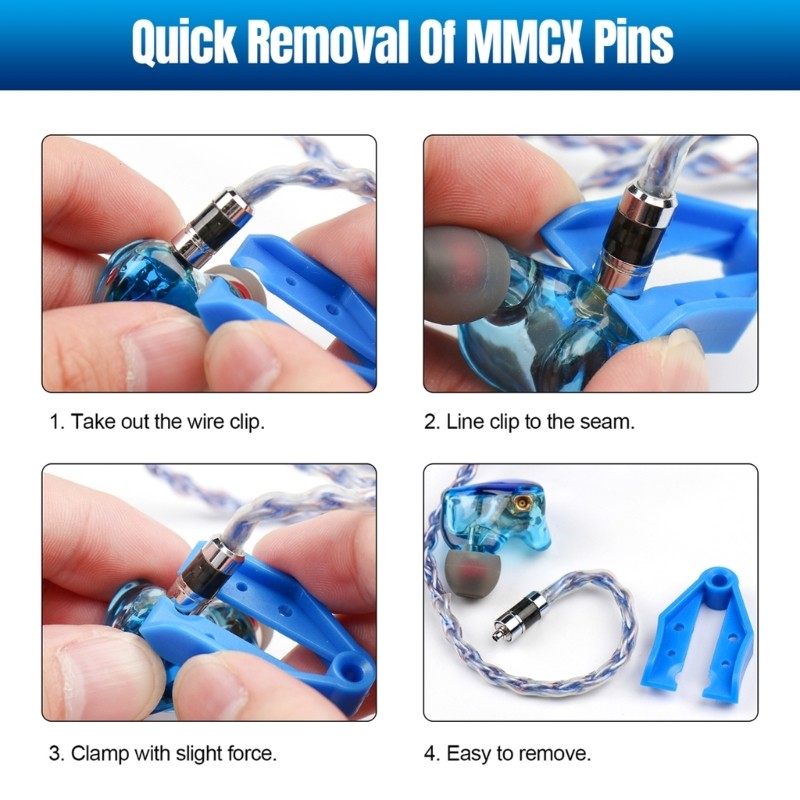 Quick Removal Of MMCX Pins

1. Take out the wire clip.

2. Line clip to the seam.

3. Clamp with slight force.

4. Easy to remove.