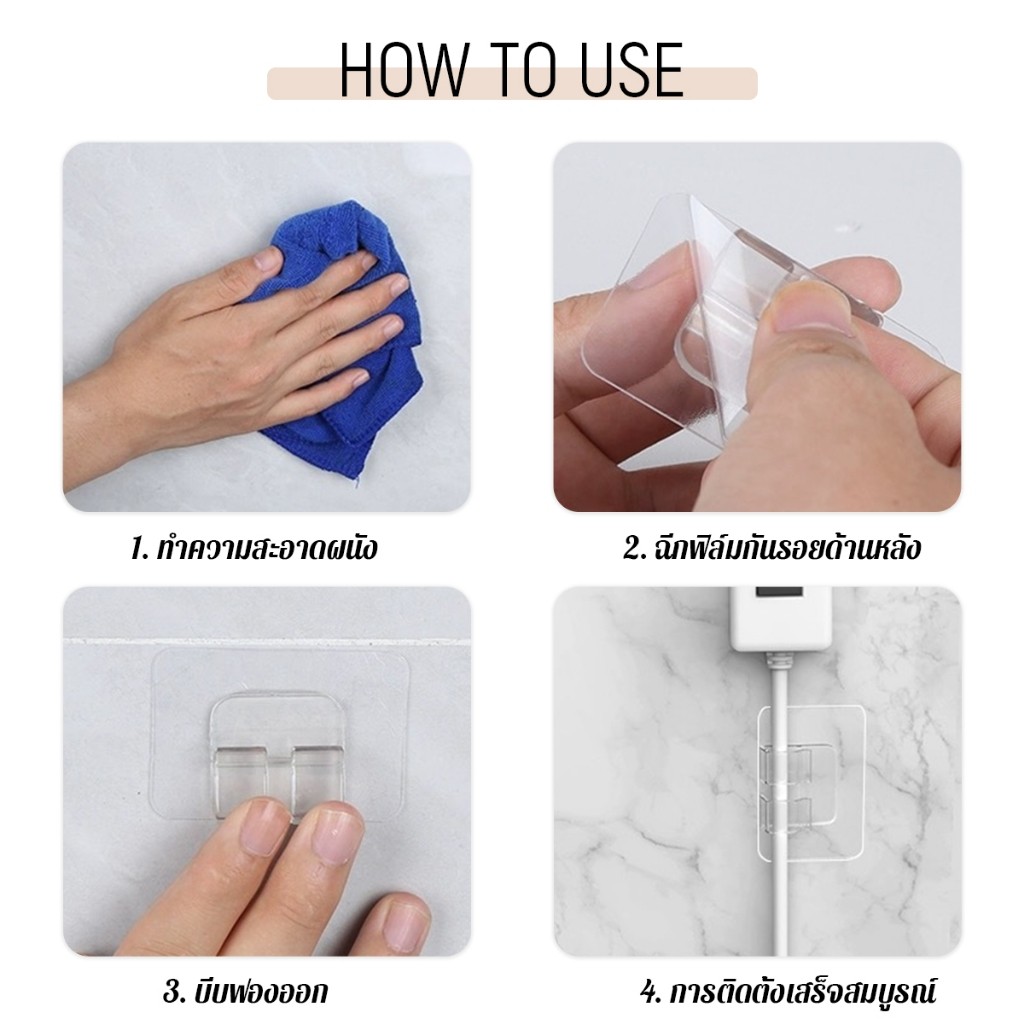 HOW TO USE

1. ทำความสะอาดผนัง

2. ฉีกฟิล์มกันรอยด้านหลัง

3. บีบฟองออก

4. การติดตั้งเสร็จสมบูรณ์