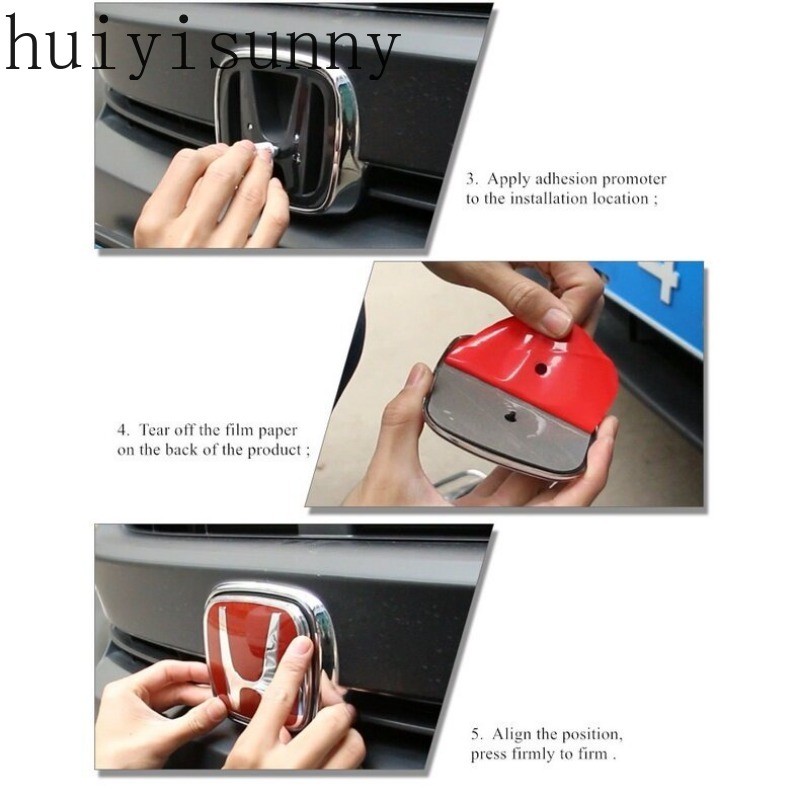 huiyisunny

3. Apply adhesion promoter to the installation location ;

4. Tear off the film paper on the back of the product ;

5. Align the position, press firmly to firm .