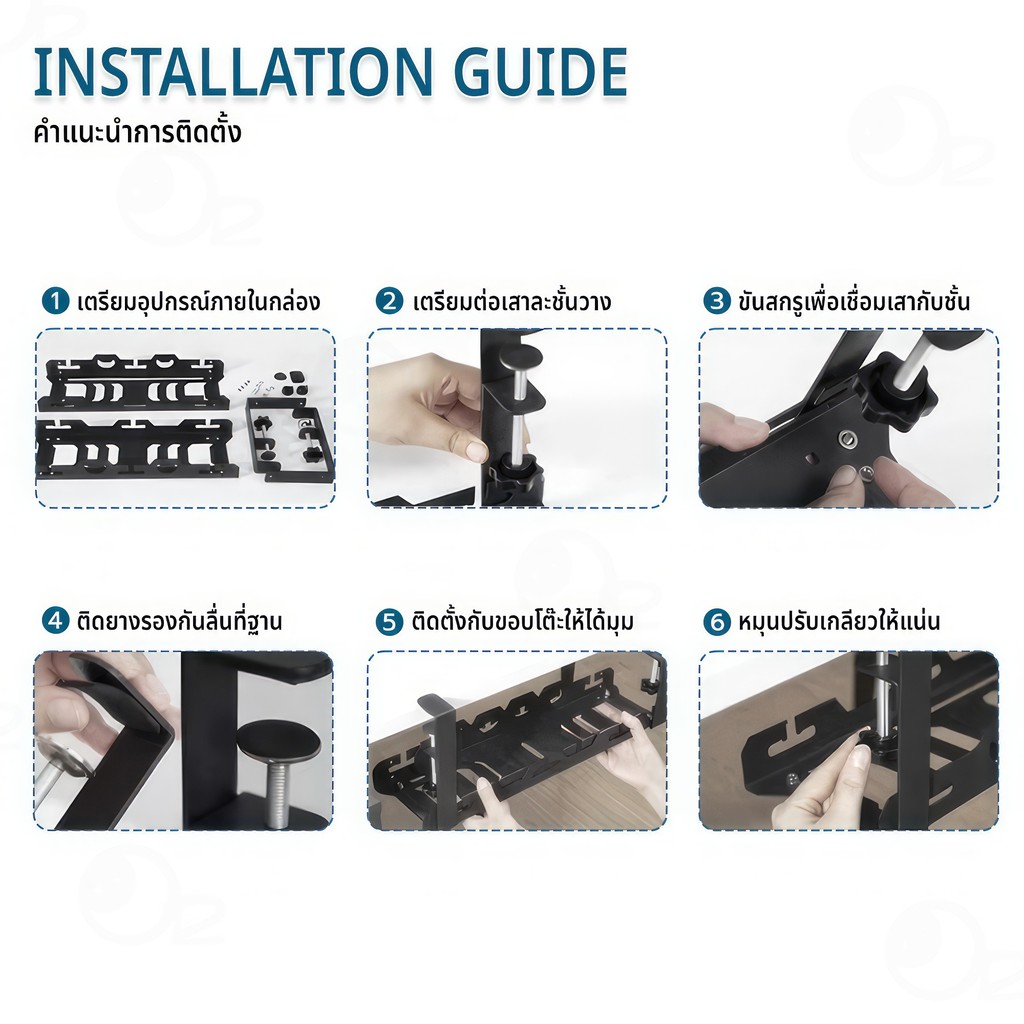 INSTALLATION GUIDE
คำแนะนำการติดตั้ง

1 เตรียมอุปกรณ์ภายในกล่อง

2 เตรียมต่อเสาละชั้นวาง

3 ขันสกรูเพื่อเชื่อมเสากับชั้น

4 ติดยางรองกันลื่นที่ฐาน

5 ติดตั้งกับขอบโต๊ะให้ได้มุม

6 หมุนปรับเกลียวให้แน่น