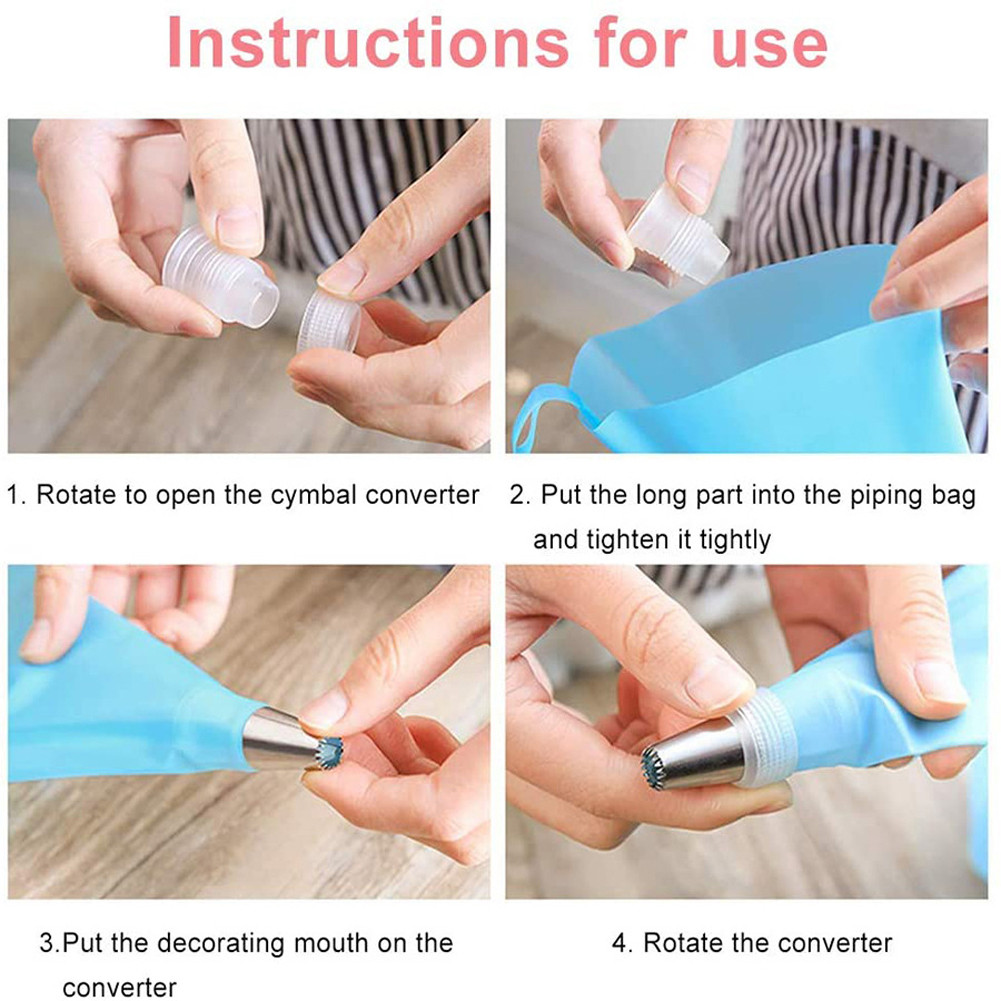 Instructions for use

1. Rotate to open the cymbal converter

2. Put the long part into the piping bag and tighten it tightly

3.Put the decorating mouth on the converter

4. Rotate the converter