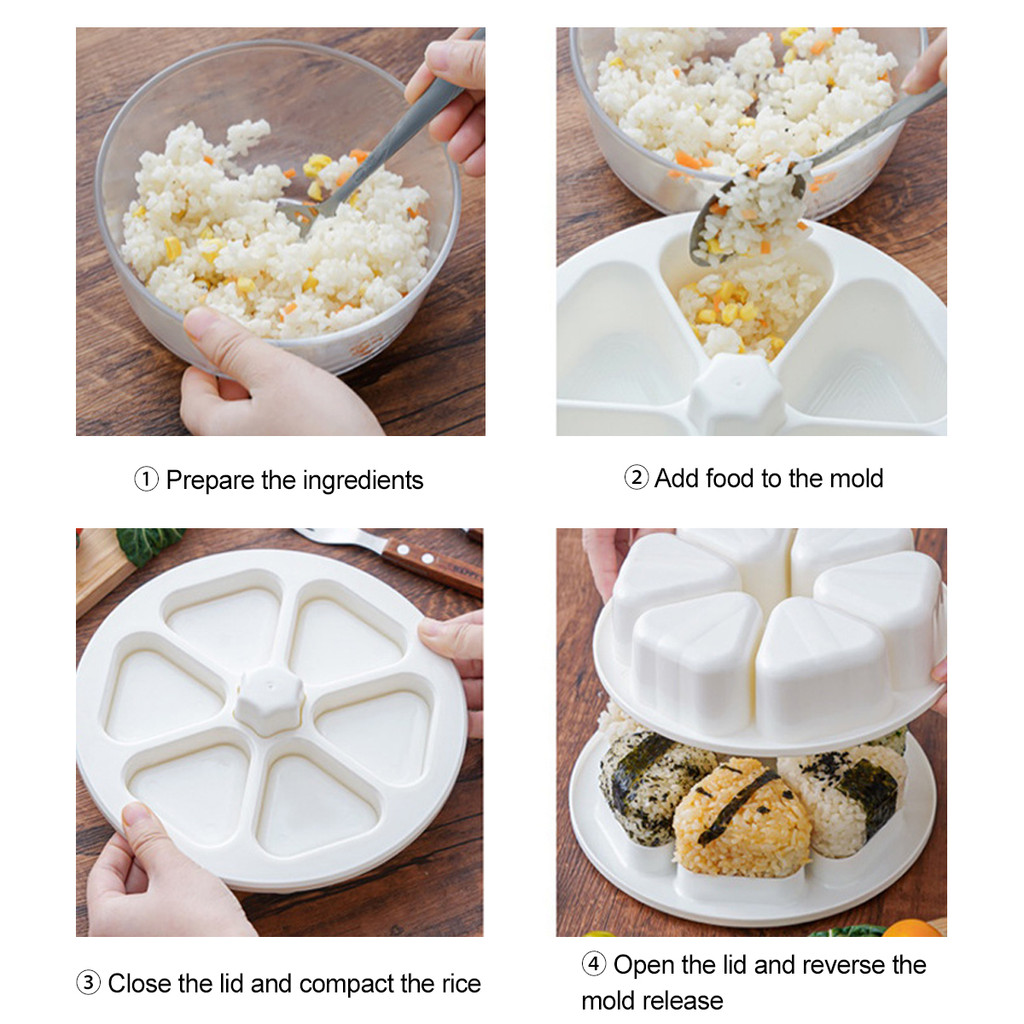 ① Prepare the ingredients

② Add food to the mold

③ Close the lid and compact the rice

④ Open the lid and reverse the mold release