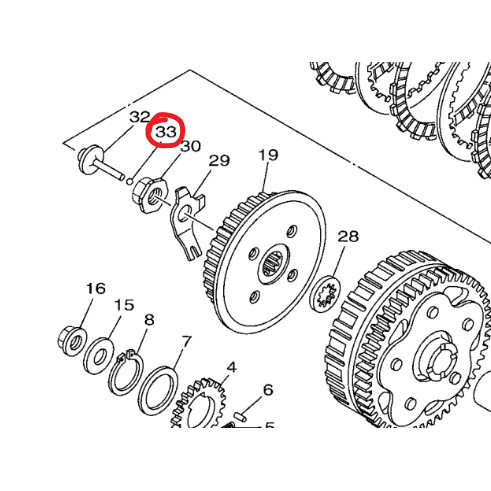 32
33
30
29
19
28
16
15
8
7
4
6
5